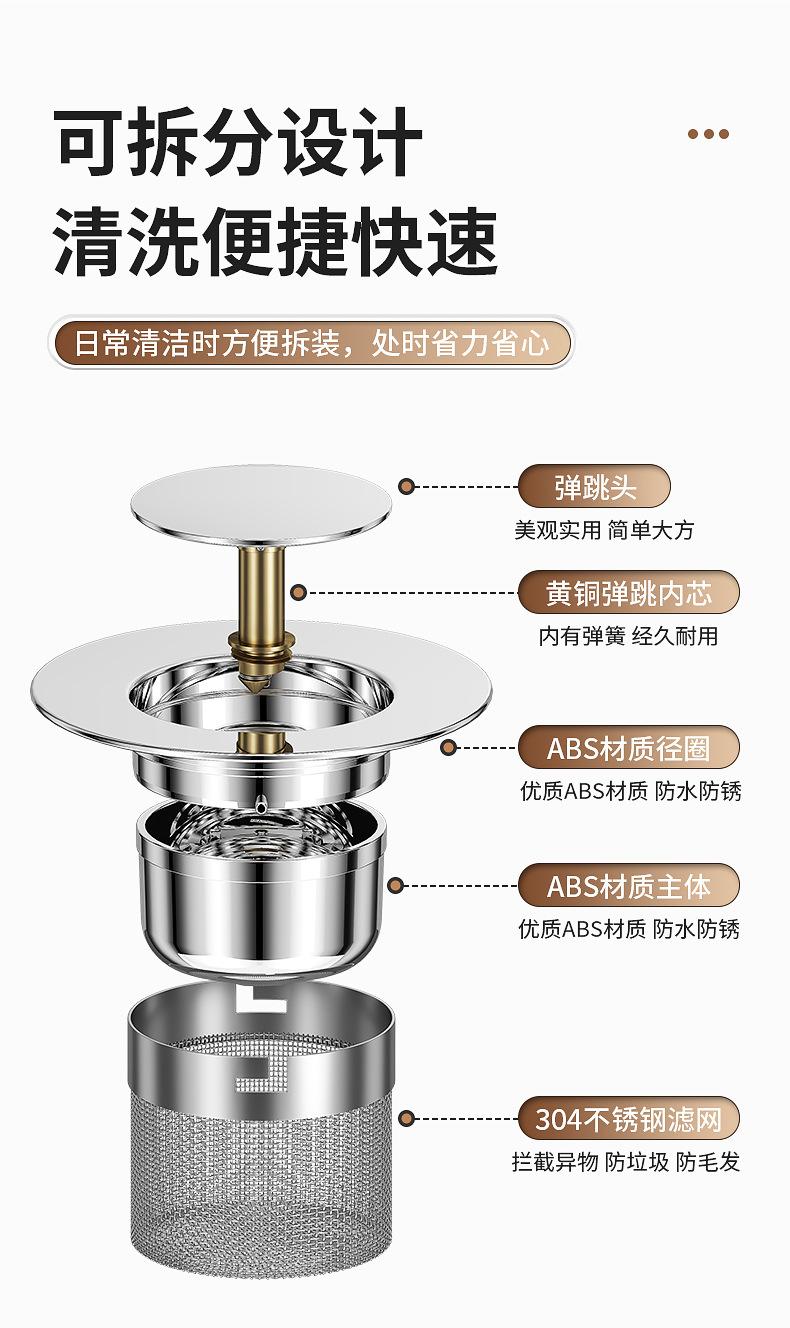 可拆分设计
清洗便捷快速

日常清洁时方便拆装，处时省力省心

弹跳头
美观实用 简单大方

黄铜弹跳内芯
内有弹簧 经久耐用

ABS材质径圈
优质ABS材质 防水防锈

ABS材质主体
优质ABS材质 防水防锈

304不锈钢滤网
拦截异物 防垃圾 防毛发