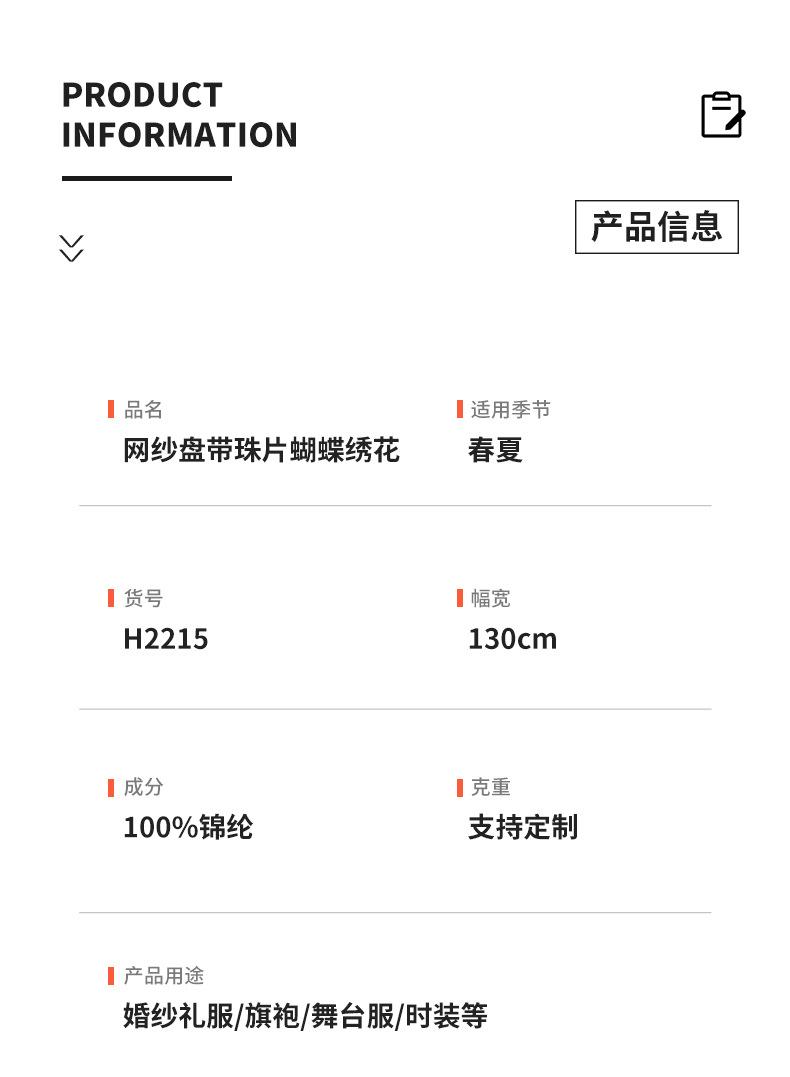 PRODUCT
INFORMATION

产品信息

品名
网纱盘带珠片蝴蝶绣花

适用季节
春夏

货号
H2215

幅宽
130cm

成分
100%锦纶

克重
支持定制

产品用途
婚纱礼服/旗袍/舞台服/时装等