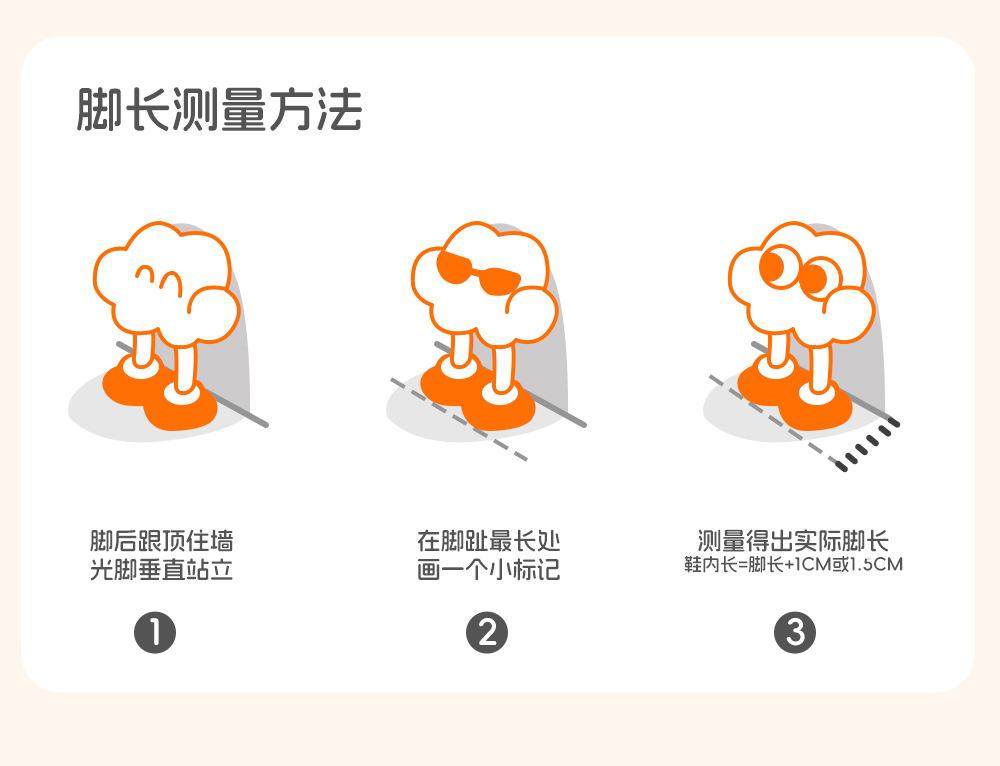 脚长测量方法

脚后跟顶住墙
光脚垂直站立

❶

在脚趾最长处
画一个小标记

❷

测量得出实际脚长
鞋内长=脚长+1CM或1.5CM

❸