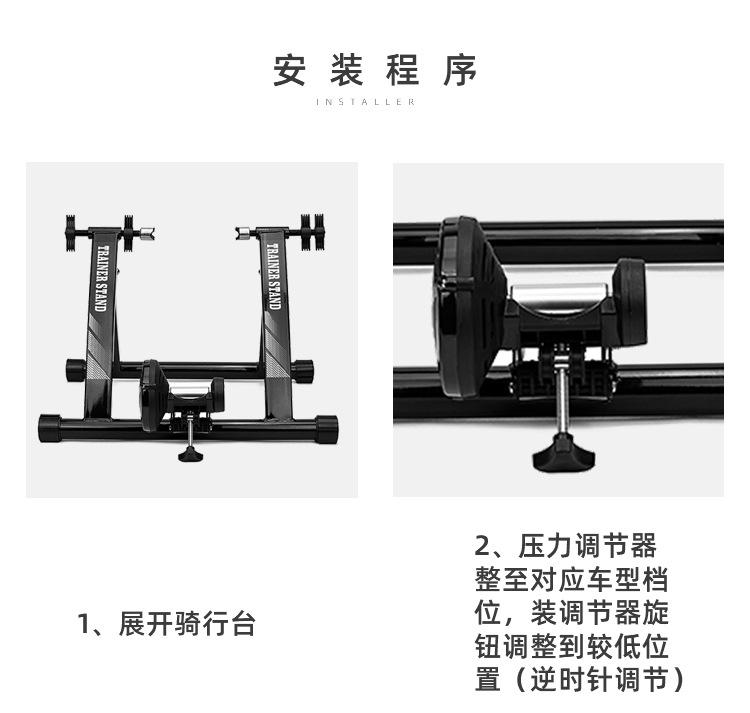 安装程序

INSTALLER

TRAINER STAND

TRAINER STAND

1、展开骑行台

2、压力调节器整至对应车型档位，装调节器旋钮调整到较低位置（逆时针调节）