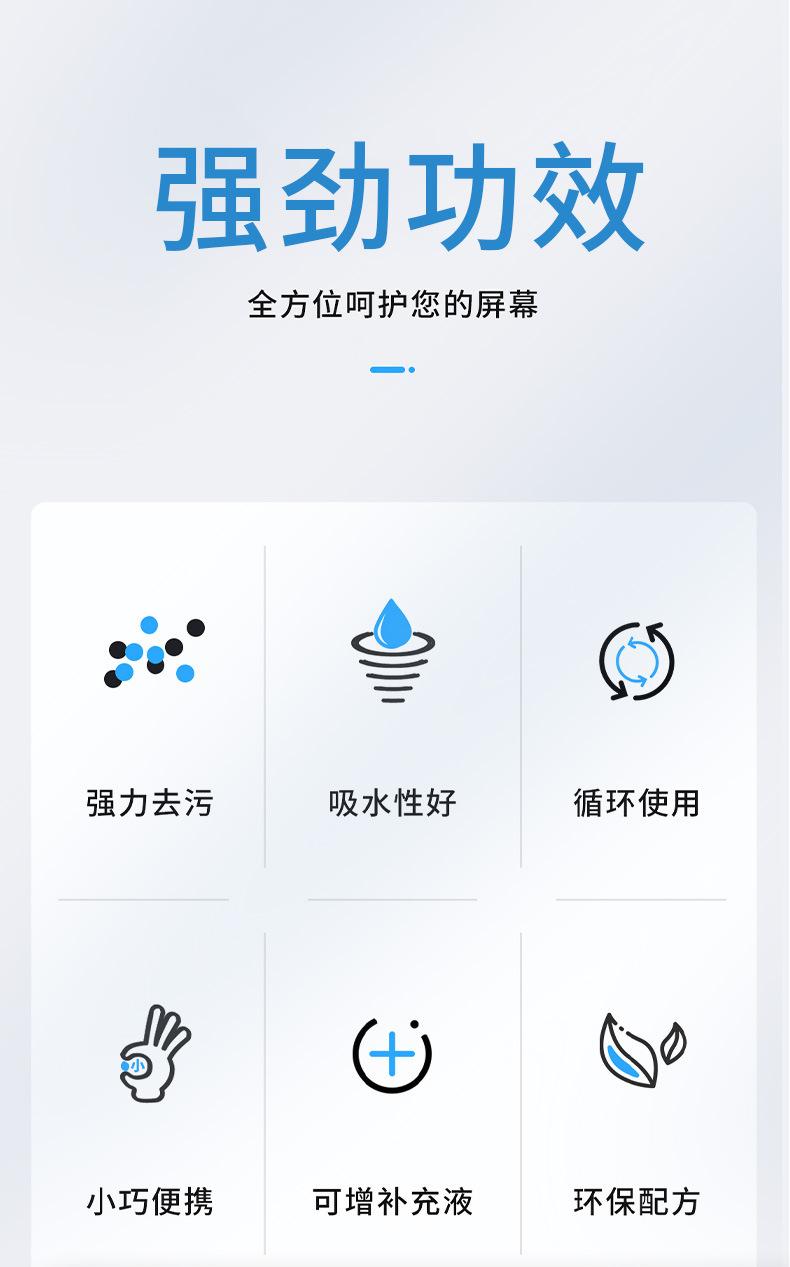 强劲功效

全方位呵护您的屏幕

强力去污

吸水性好

循环使用

小巧便携

可增补充液

环保配方