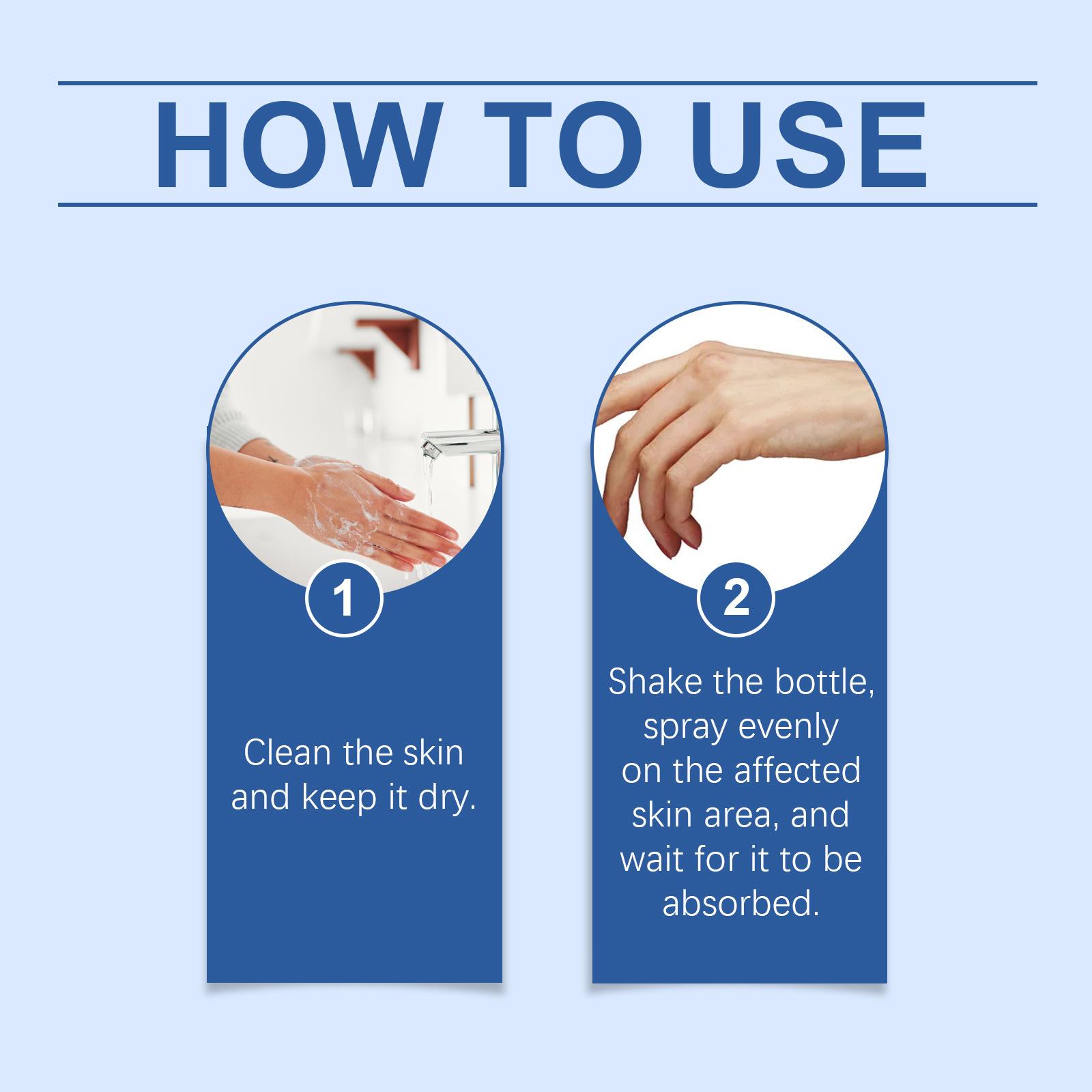 HOW TO USE

1

Clean the skin and keep it dry.

2

Shake the bottle, spray evenly on the affected skin area, and wait for it to be absorbed.