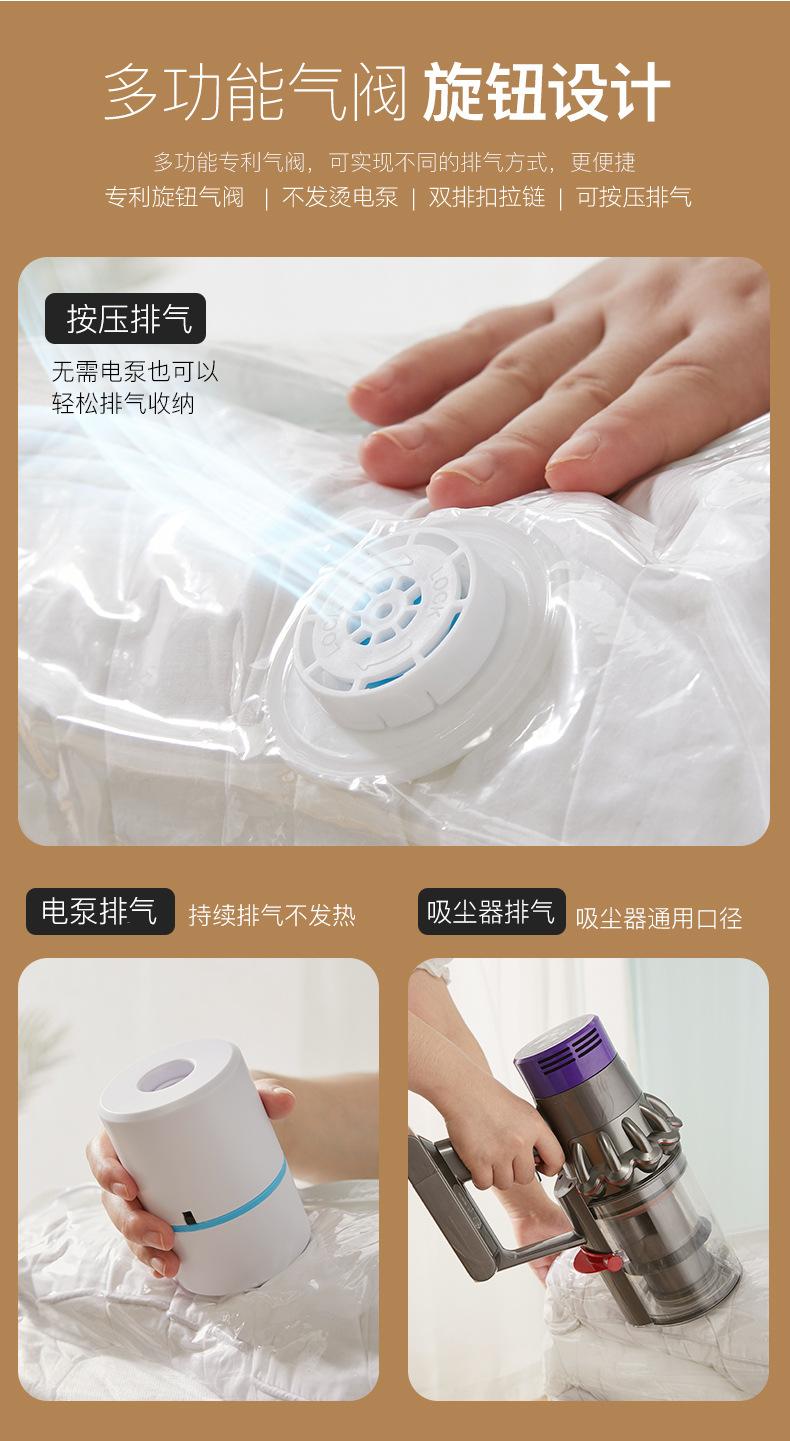 多功能气阀 旋钮设计

多功能专利气阀，可实现不同的排气方式，更便捷

专利旋钮气阀 | 不发烫电泵 | 双排扣拉链 | 可按压排气

按压排气

无需电泵也可以轻松排气收纳

LOCK

LOCK

电泵排气 持续排气不发热

吸尘器排气 吸尘器通用口径