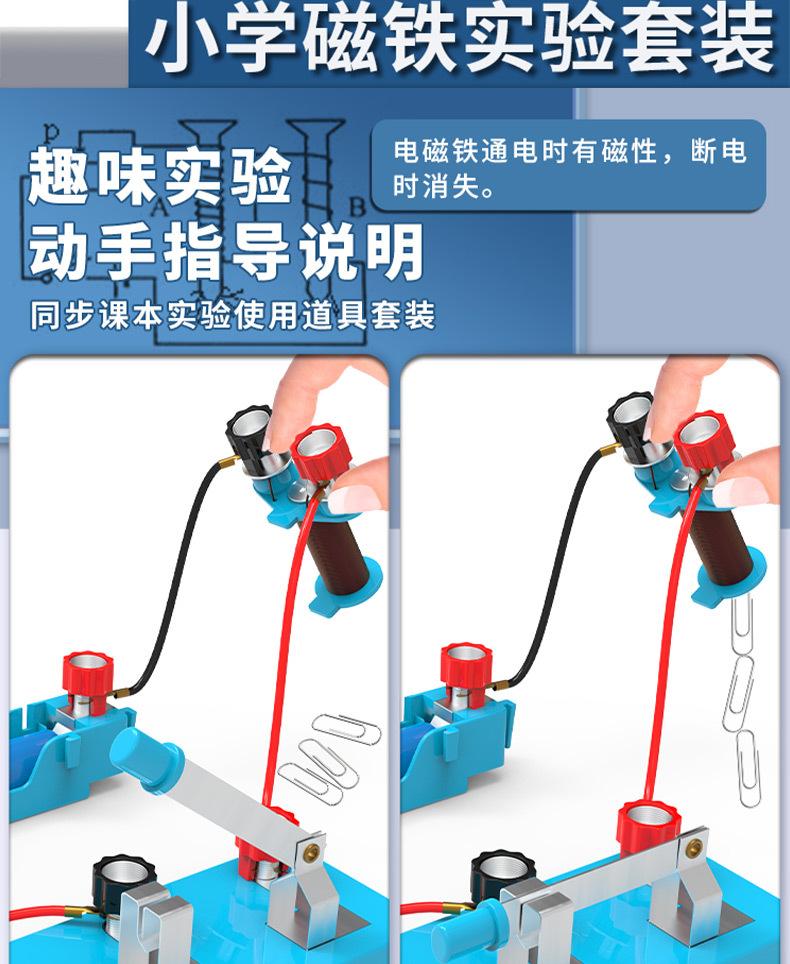 小学磁铁实验套装

趣味实验
动手指导说明
同步课本实验使用道具套装

电磁铁通电时有磁性，断电时消失。

P
A
B