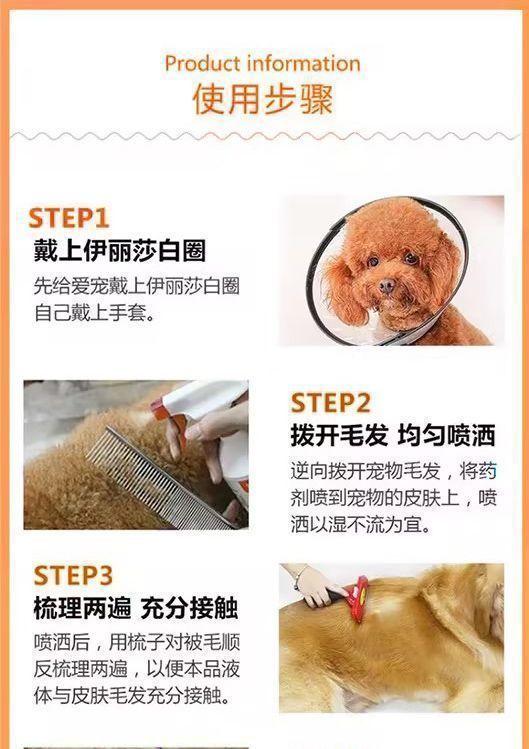 Product information
使用步骤

STEP1
戴上伊丽莎白圈
先给爱宠戴上伊丽莎白圈自己戴上手套。

STEP2
拨开毛发 均匀喷洒
逆向拨开宠物毛发，将药剂喷到宠物的皮肤上，喷洒以湿不流为宜。

STEP3
梳理两遍 充分接触
喷洒后，用梳子对被毛顺反梳理两遍，以便本品液体与皮肤毛发充分接触。