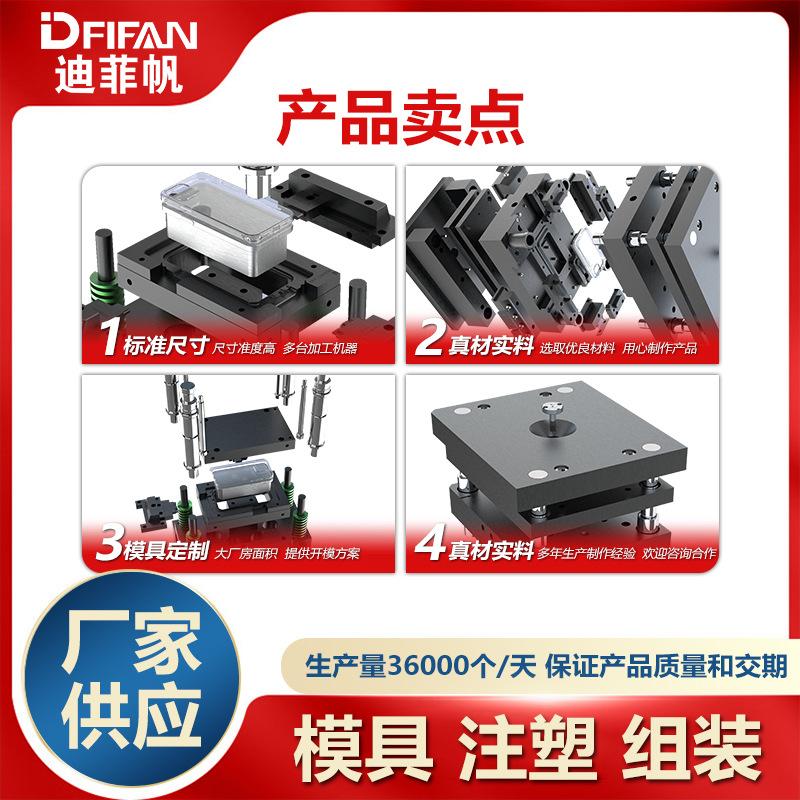 DFIFAN
迪菲帆

产品卖点

1 标准尺寸 尺寸准度高 多台加工机器

2 真材实料 选取优良材料 用心制作产品

3 模具定制 大厂房面积 提供开模方案

4 真材实料 多年生产制作经验 欢迎咨询合作

厂家供应

生产量36000个/天 保证产品质量和交期

模具 注塑 组装