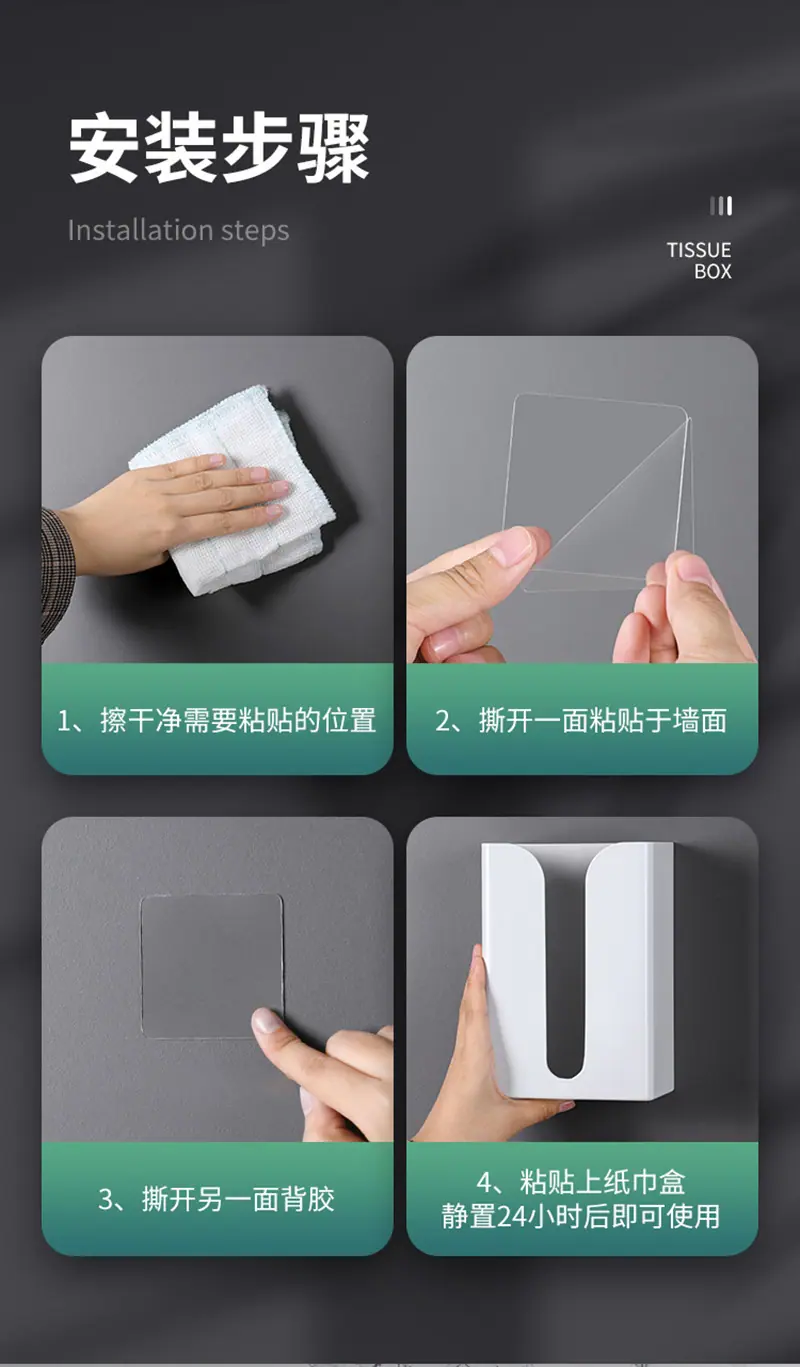 安装步骤

Installation steps

TISSUE BOX

1、擦干净需要粘贴的位置

2、撕开一面粘贴于墙面

3、撕开另一面背胶

4、粘贴上纸巾盒
静置24小时后即可使用