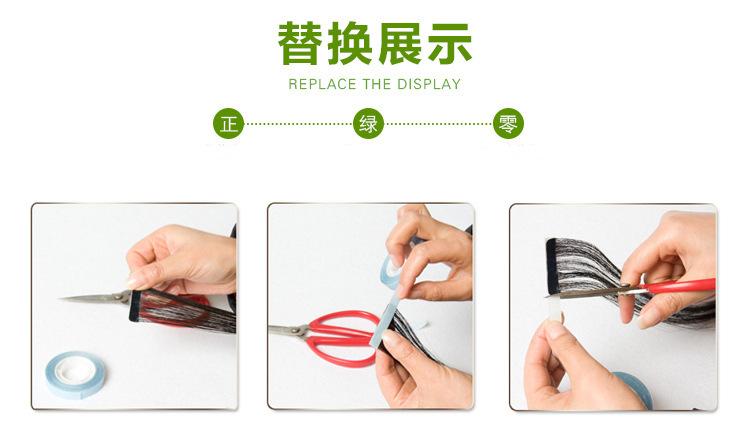 替换展示

REPLACE THE DISPLAY

正 绿 零