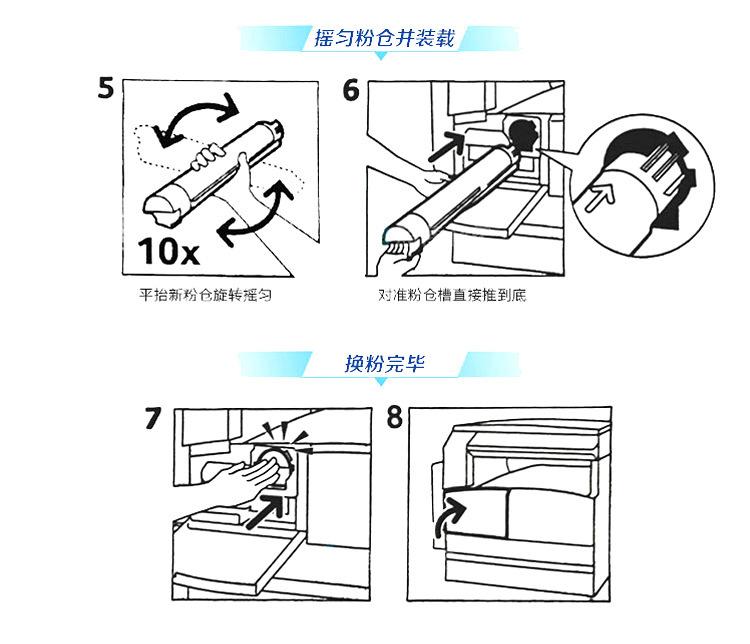 摇匀粉仓并装载

5

10x

平抬新粉仓旋转摇匀

6

对准粉仓槽直接推到底

换粉完毕

7

8