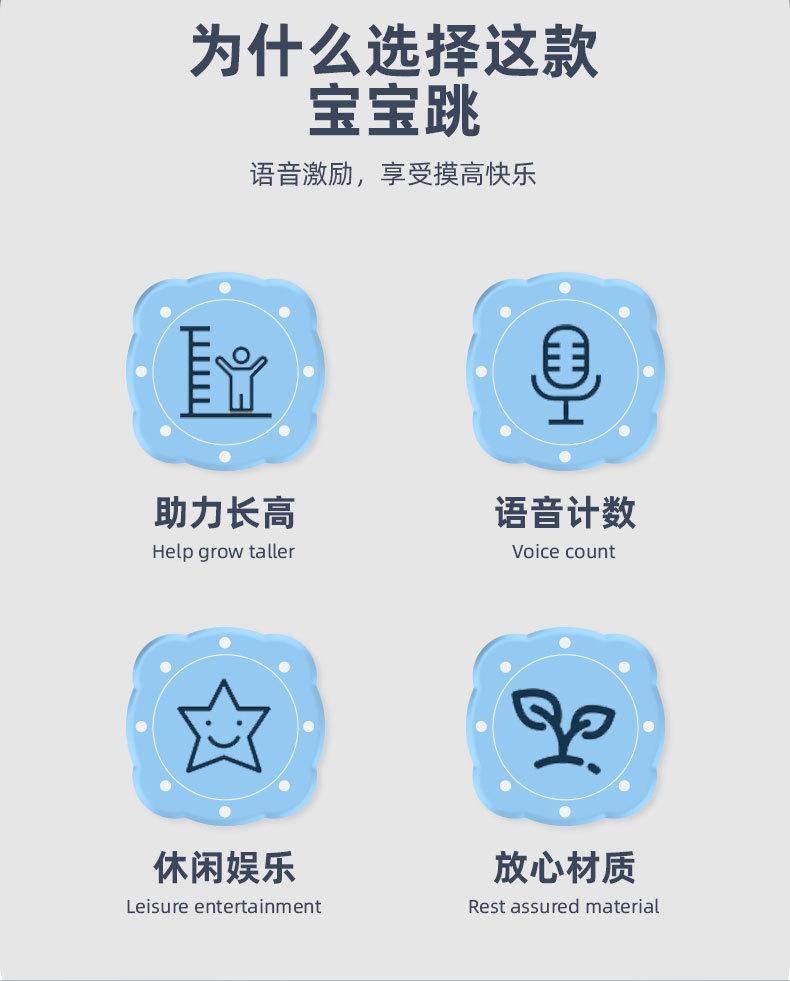 为什么选择这款
宝宝跳

语音激励，享受摸高快乐

助力长高
Help grow taller

语音计数
Voice count

休闲娱乐
Leisure entertainment

放心材质
Rest assured material