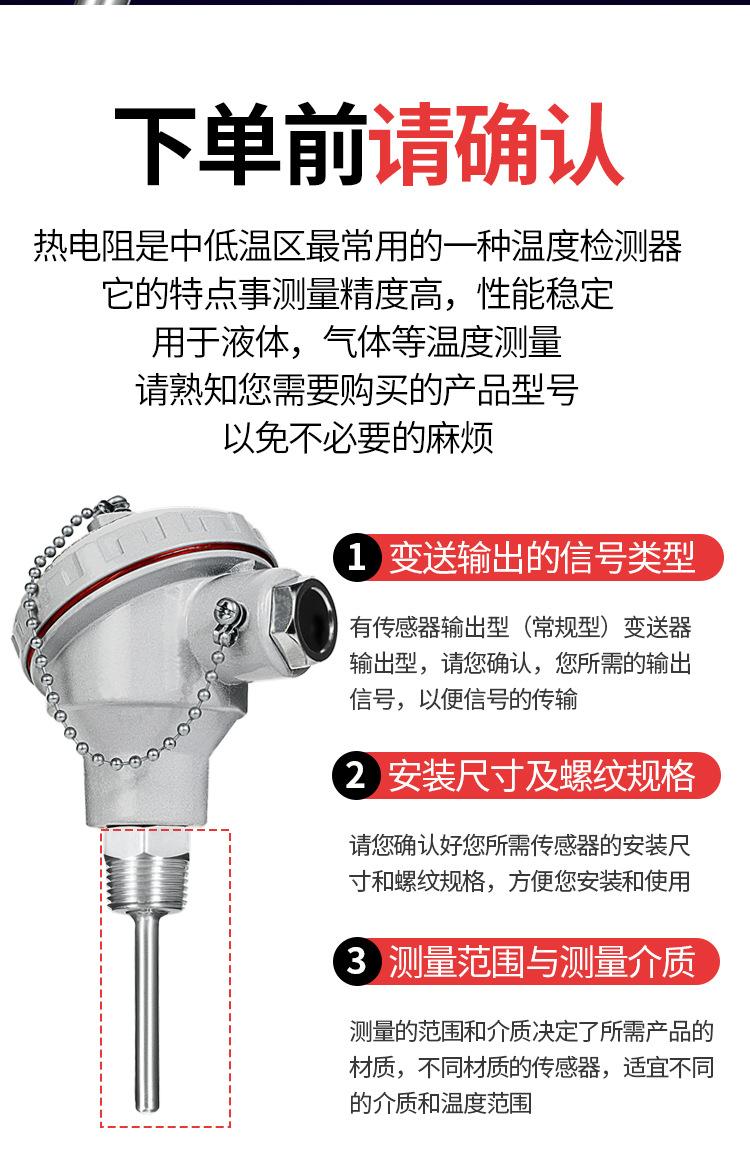 下单前请确认

热电阻是中低温区最常用的一种温度检测器
它的特点事测量精度高，性能稳定
用于液体，气体等温度测量
请熟知您需要购买的产品型号
以免不必要的麻烦

1 变送输出的信号类型

有传感器输出型（常规型）变送器输出型，请您确认，您所需的输出信号，以便信号的传输

2 安装尺寸及螺纹规格

请您确认好您所需传感器的安装尺寸和螺纹规格，方便您安装和使用

3 测量范围与测量介质

测量的范围和介质决定了所需产品的材质，不同材质的传感器，适宜不同的介质和温度范围