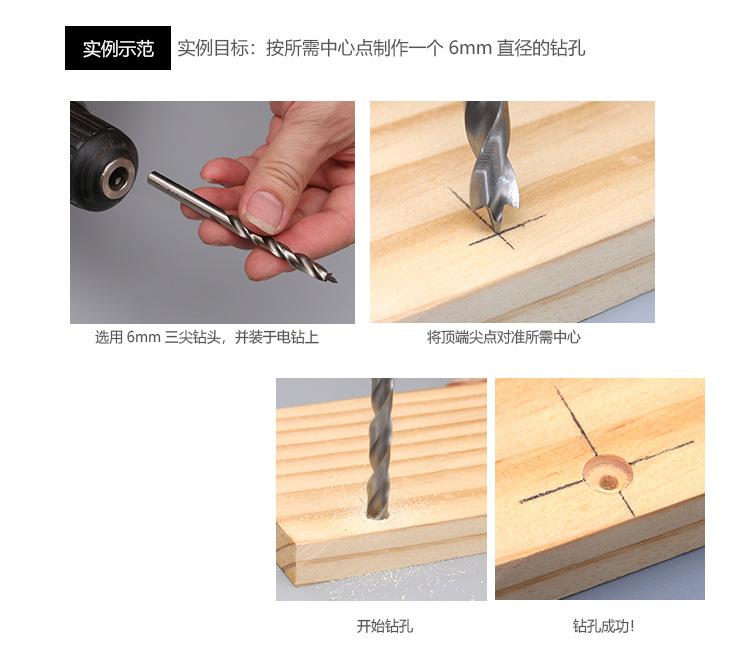 实例示范 实例目标：按所需中心点制作一个 6mm 直径的钻孔

选用 6mm 三尖钻头，并装于电钻上

将顶端尖点对准所需中心

开始钻孔

钻孔成功！