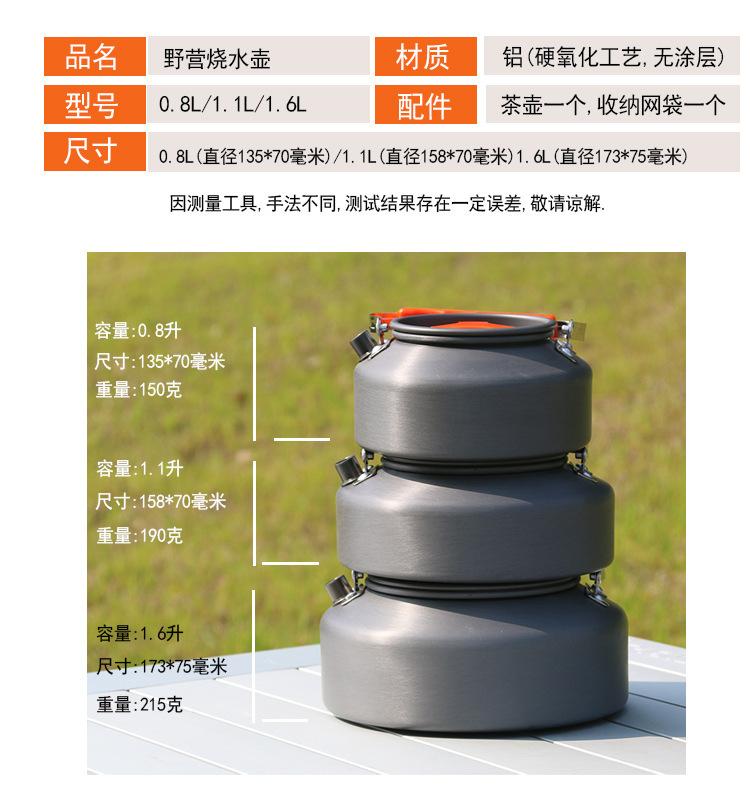 | 品名 | 野营烧水壶 | 材质 | 铝(硬氧化工艺,无涂层) |
|---|---|---|---|
| 型号 | 0.8L/1.1L/1.6L | 配件 | 茶壶一个,收纳网袋一个 |
| 尺寸 | 0.8L(直径135*70毫米)/1.1L(直径158*70毫米)1.6L(直径173*75毫米) | | |

因测量工具,手法不同,测试结果存在一定误差,敬请谅解.

容量:0.8升
尺寸:135*70毫米
重量:150克

容量:1.1升
尺寸:158*70毫米
重量:190克

容量:1.6升
尺寸:173*75毫米
重量:215克