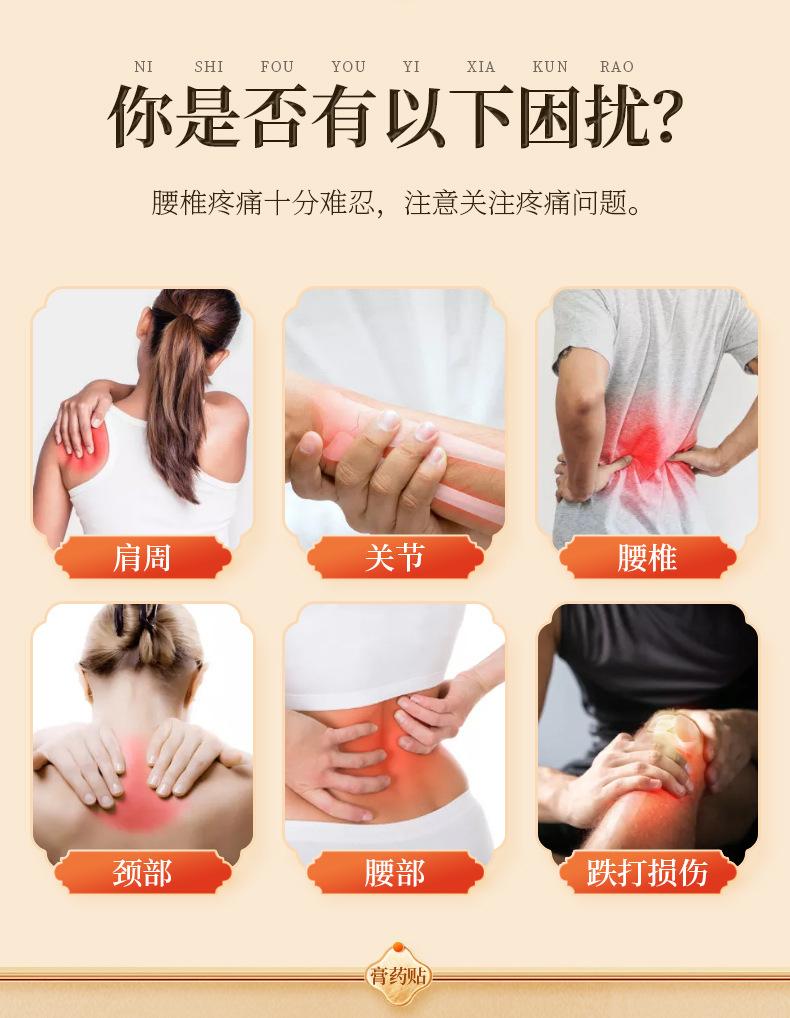 NI SHI FOU YOU YI XIA KUN RAO

你是否有以下困扰?

腰椎疼痛十分难忍，注意关注疼痛问题。

肩周

关节

腰椎

颈部

腰部

跌打损伤

膏药贴