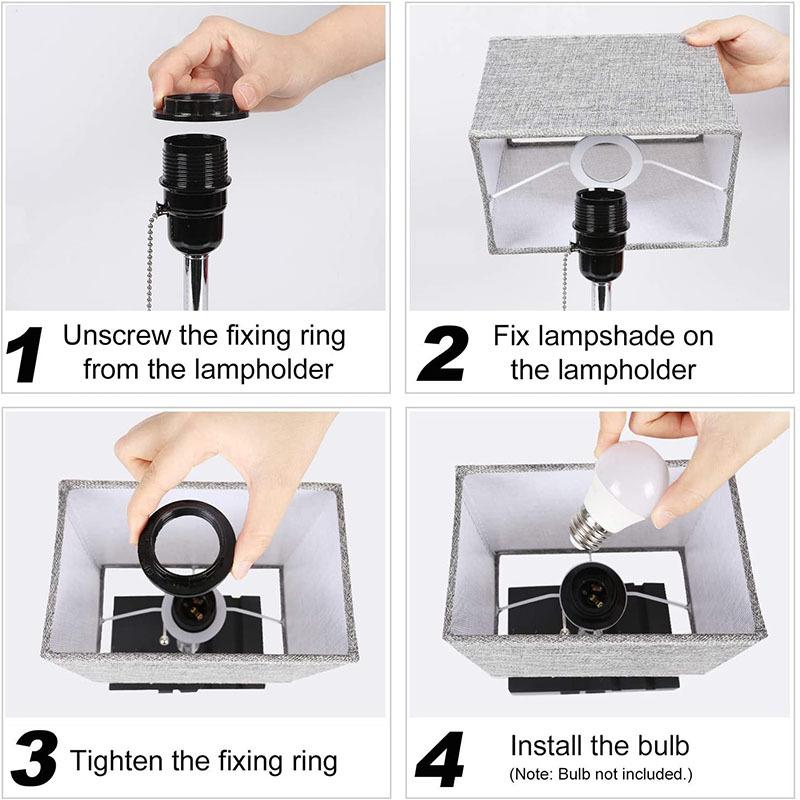 1 Unscrew the fixing ring from the lampholder

2 Fix lampshade on the lampholder

3 Tighten the fixing ring

4 Install the bulb
(Note: Bulb not included.)