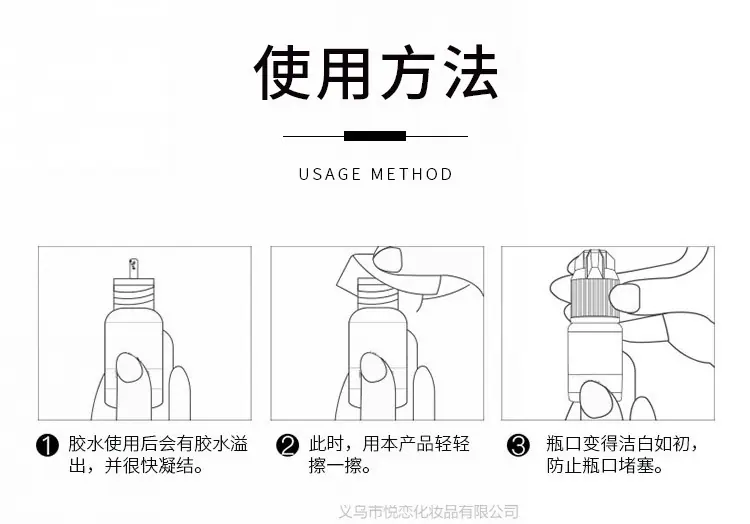 使用方法

USAGE METHOD

❶ 胶水使用后会有胶水溢出，并很快凝结。

❷ 此时，用本产品轻轻擦一擦。

❸ 瓶口变得洁白如初，防止瓶口堵塞。

义乌市悦恋化妆品有限公司