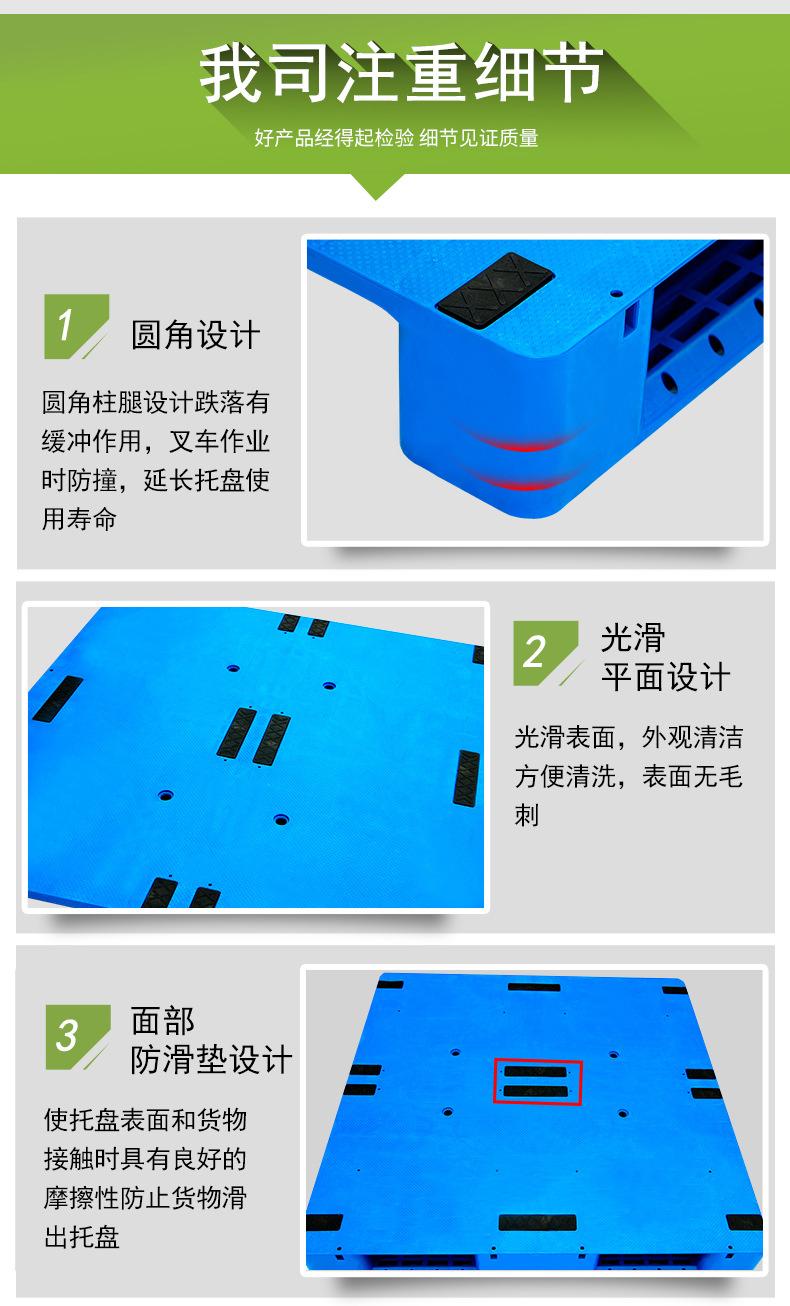 我司注重细节

好产品经得起检验 细节见证质量

1

圆角设计

圆角柱腿设计跌落有缓冲作用，叉车作业时防撞，延长托盘使用寿命

2

光滑平面设计

光滑表面，外观清洁方便清洗，表面无毛刺

3

面部防滑垫设计

使托盘表面和货物接触时具有良好的摩擦性防止货物滑出托盘