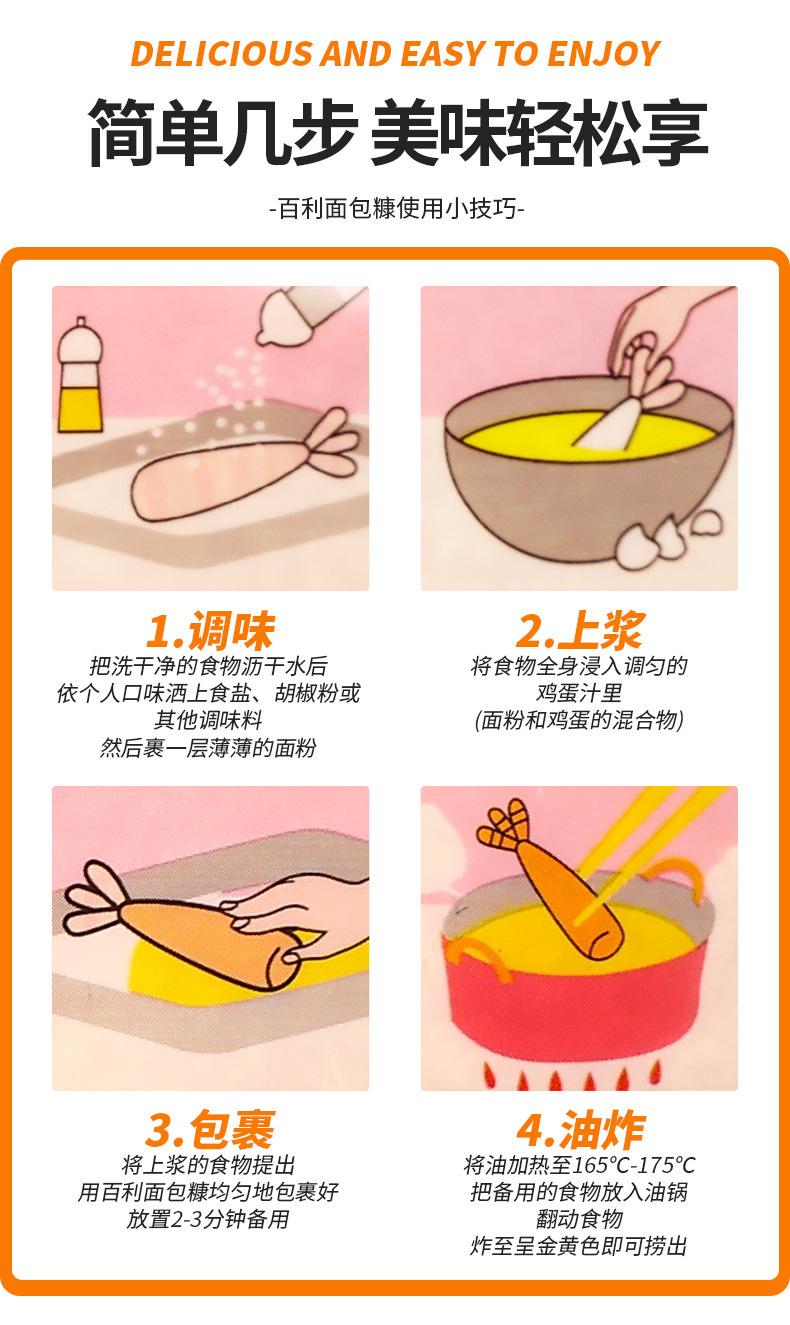 DELICIOUS AND EASY TO ENJOY

简单几步 美味轻松享

-百利面包糠使用小技巧-

1.调味

把洗干净的食物沥干水后
依个人口味洒上食盐、胡椒粉或
其他调味料
然后裹一层薄薄的面粉

2.上浆

将食物全身浸入调匀的
鸡蛋汁里
(面粉和鸡蛋的混合物)

3.包裹

将上浆的食物提出
用百利面包糠均匀地包裹好
放置2-3分钟备用

4.油炸

将油加热至165℃-175℃
把备用的食物放入油锅
翻动食物
炸至呈金黄色即可捞出