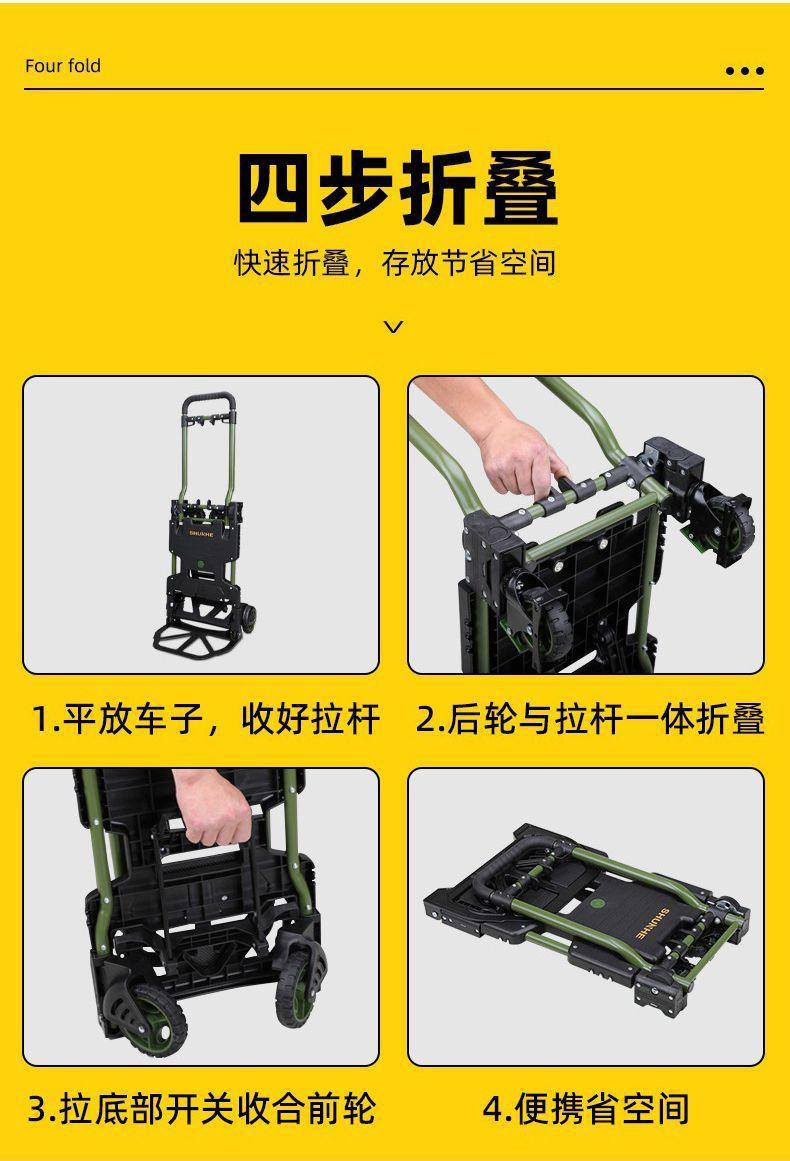 Four fold

四步折叠

快速折叠，存放节省空间

SHUKHE

1.平放车子，收好拉杆

2.后轮与拉杆一体折叠

3.拉底部开关收合前轮

SHUKHE

4.便携省空间