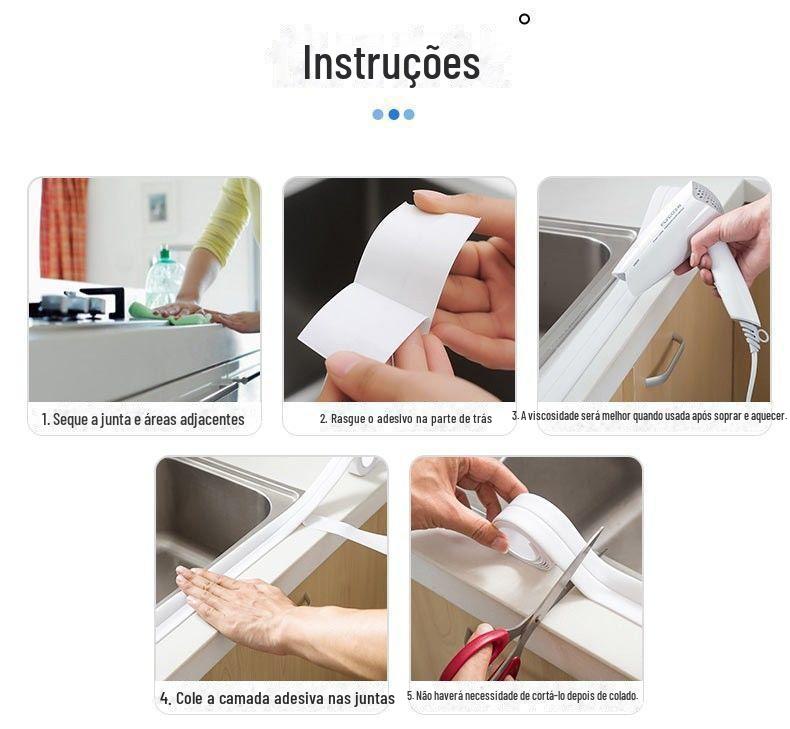 Instruções

1. Seque a junta e áreas adjacentes

2. Rasgue o adesivo na parte de trás

3. A viscosidade será melhor quando usada após soprar e aquecer.

4. Cole a camada adesiva nas juntas

5. Não haverá necessidade de cortá-lo depois de colado.