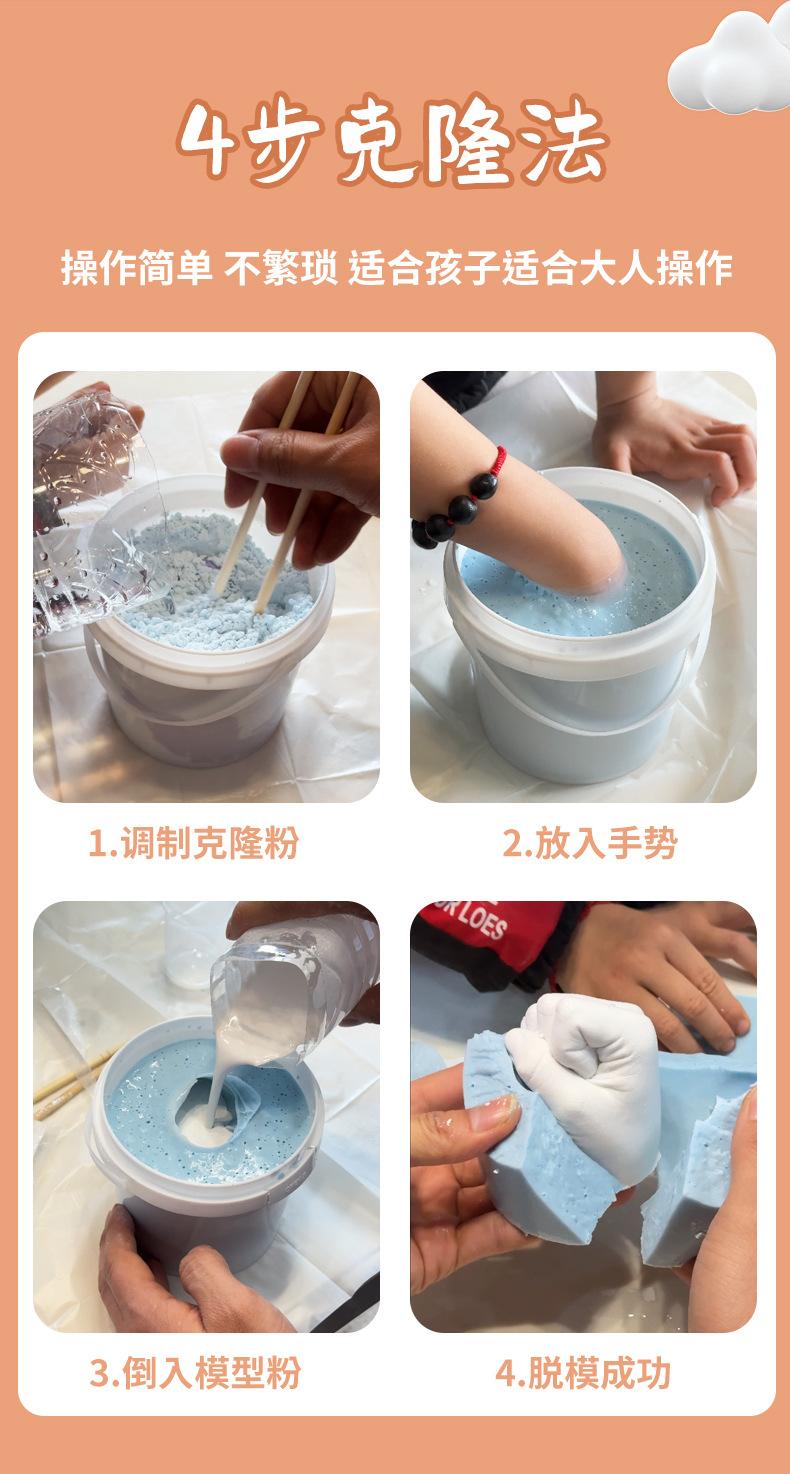 4步克隆法

操作简单 不繁琐 适合孩子适合大人操作

1.调制克隆粉

2.放入手势

3.倒入模型粉

4.脱模成功