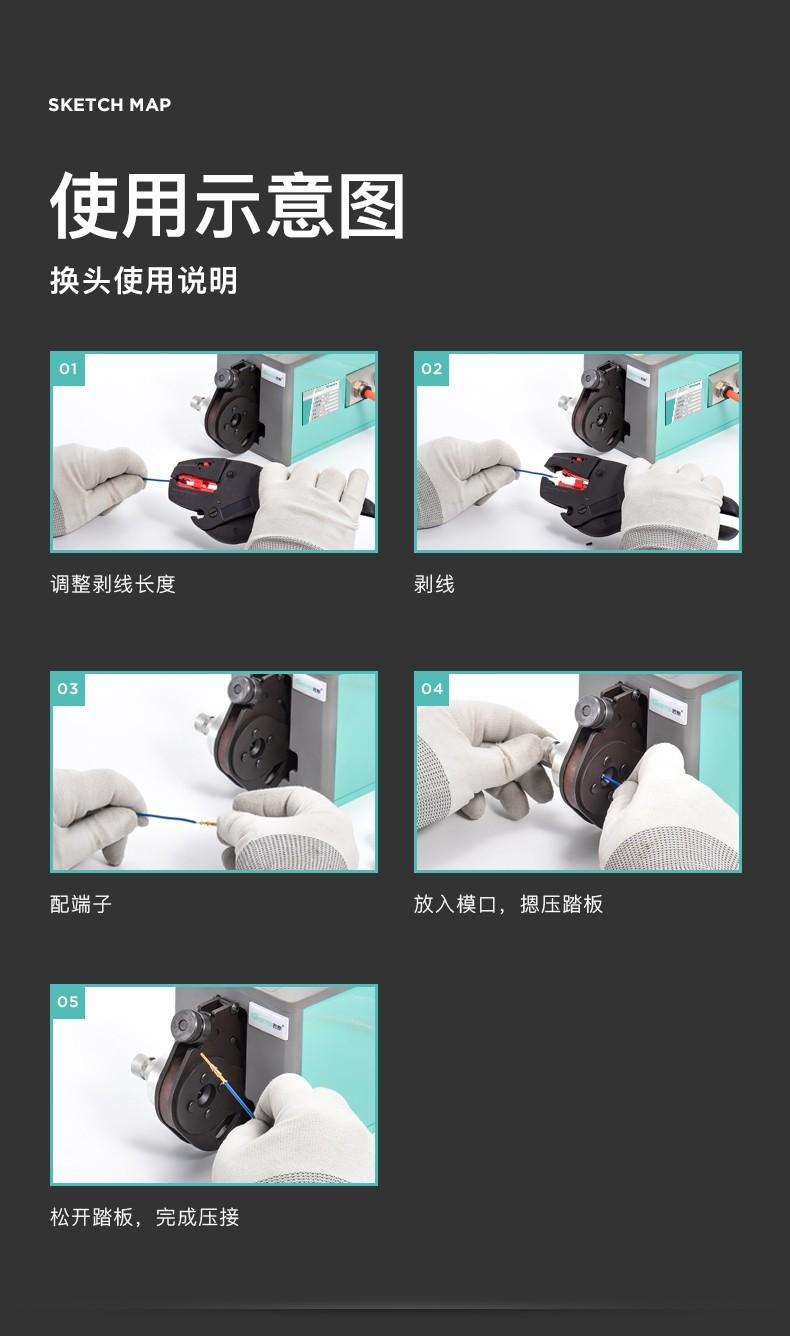 SKETCH MAP

使用示意图

换头使用说明

01

调整剥线长度

02

剥线

03

配端子

04

放入模口，摁压踏板

05

松开踏板，完成压接