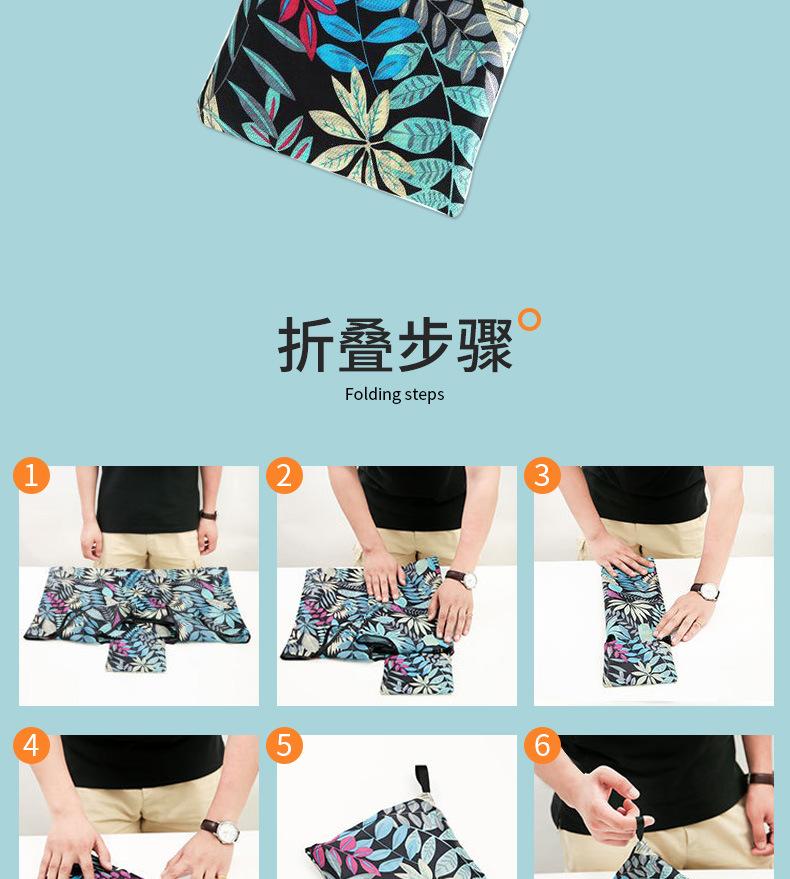 折叠步骤

Folding steps

1

2

3

4

5

6