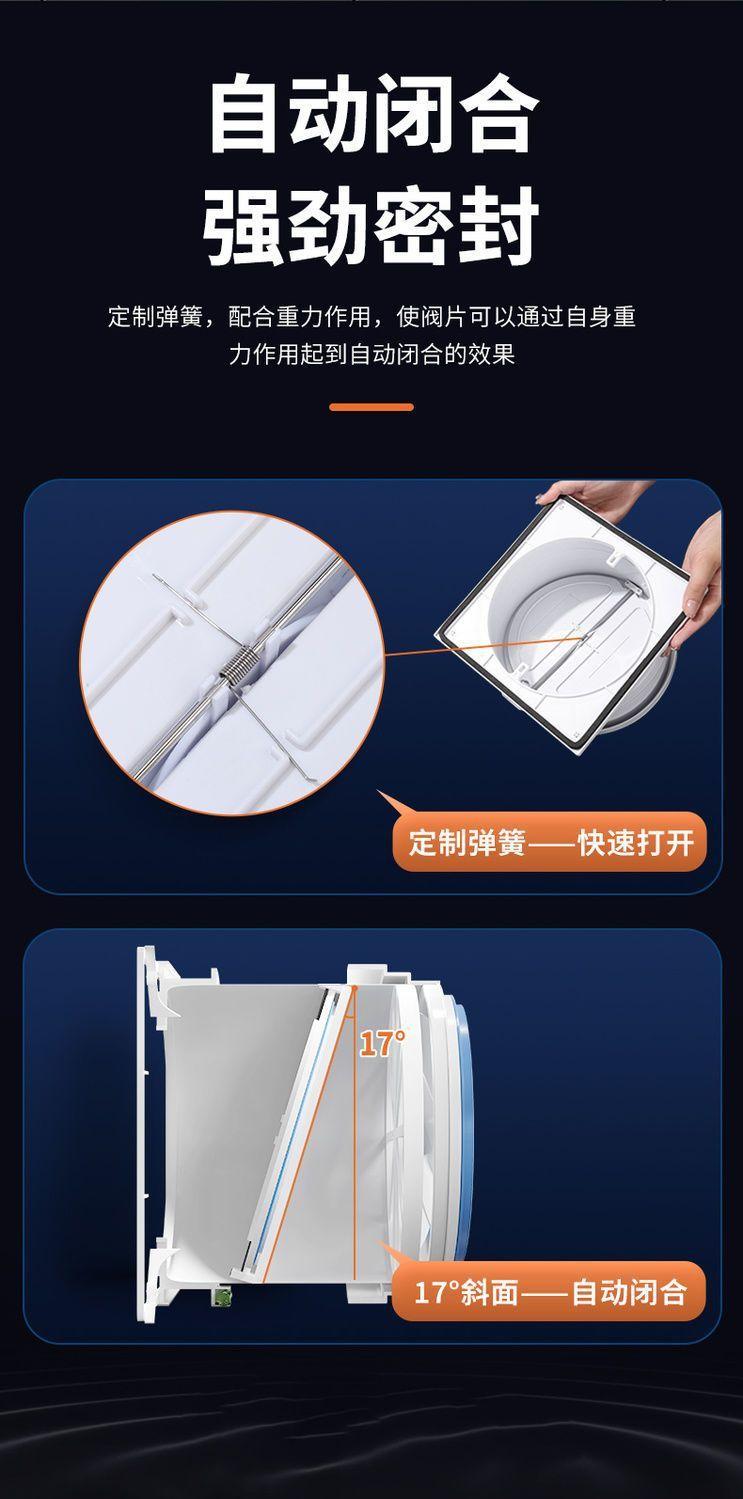 自动闭合
强劲密封

定制弹簧，配合重力作用，使阀片可以通过自身重力作用起到自动闭合的效果

定制弹簧——快速打开

17°

17°斜面——自动闭合