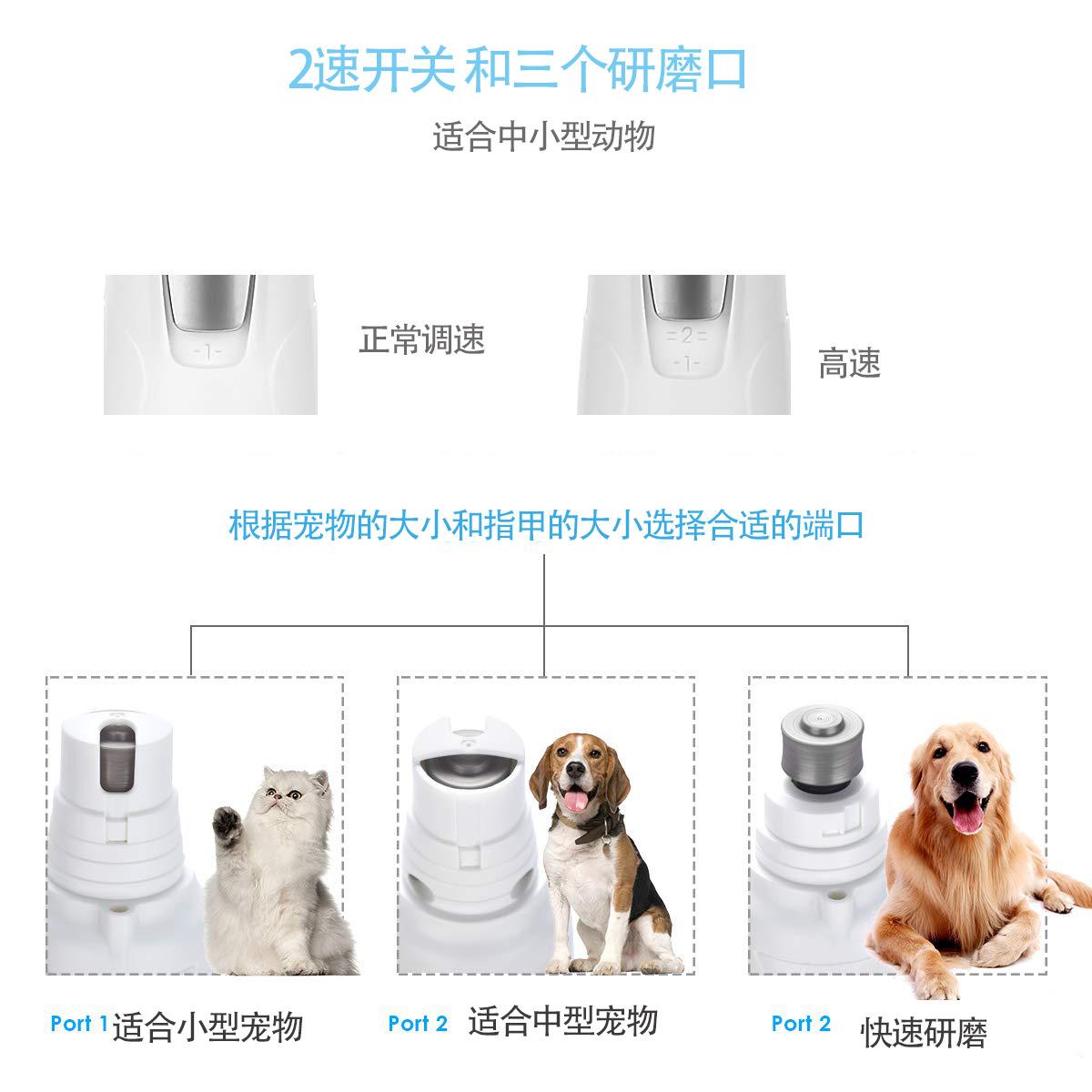 2速开关 和三个研磨口

适合中小型动物

-1-

正常调速

=2=
-1-

高速

根据宠物的大小和指甲的大小选择合适的端口

Port 1 适合小型宠物

Port 2 适合中型宠物

Port 2 快速研磨