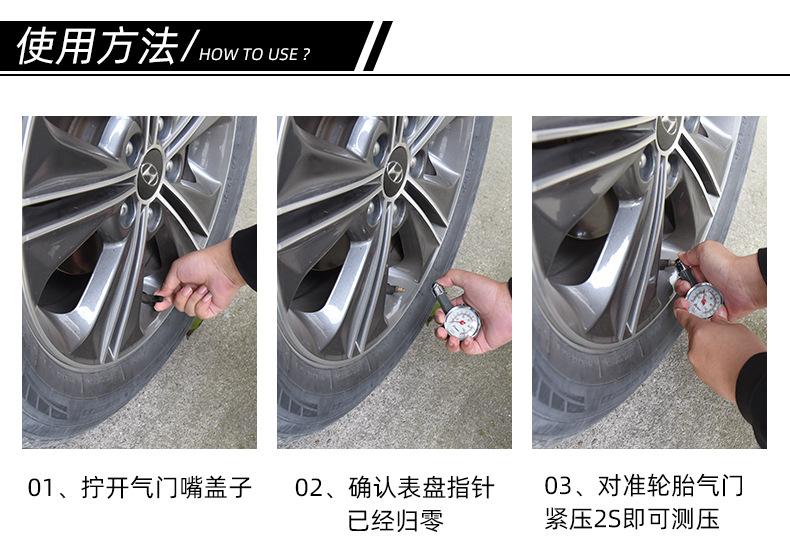 使用方法/ HOW TO USE ?

01、拧开气门嘴盖子

02、确认表盘指针已经归零

03、对准轮胎气门紧压2S即可测压