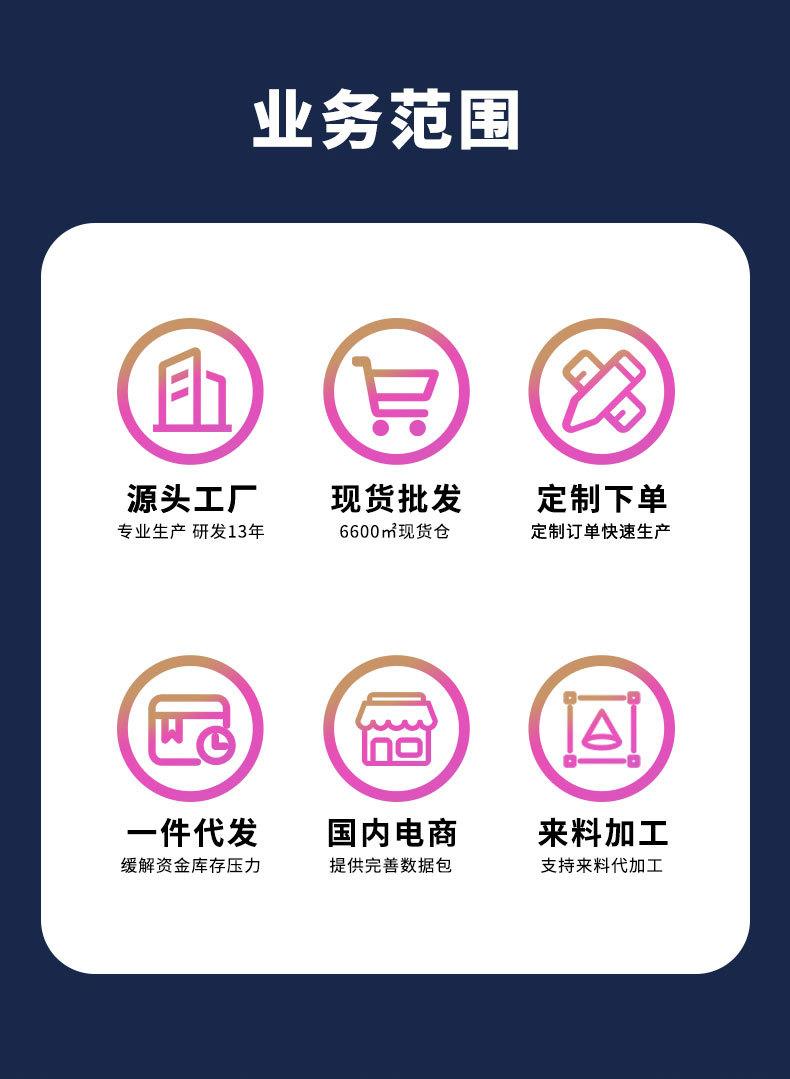 业务范围

源头工厂
专业生产 研发13年

现货批发
6600㎡现货仓

定制下单
定制订单快速生产

一件代发
缓解资金库存压力

国内电商
提供完善数据包

来料加工
支持来料代加工