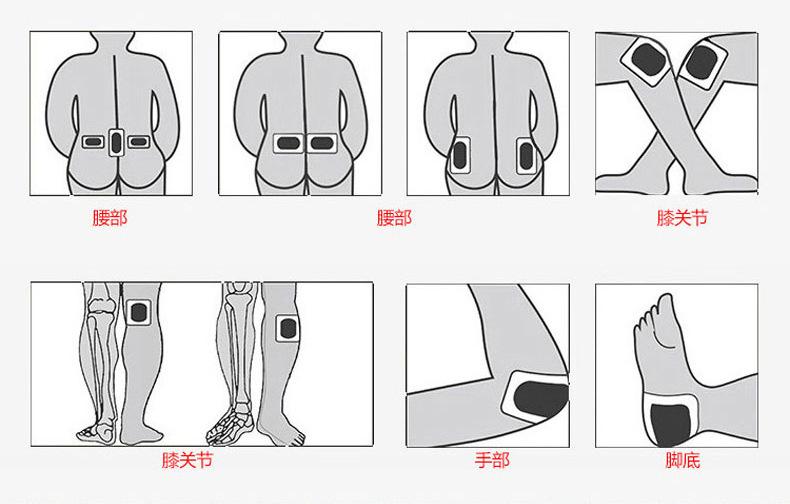 腰部

腰部

膝关节

膝关节

手部

脚底