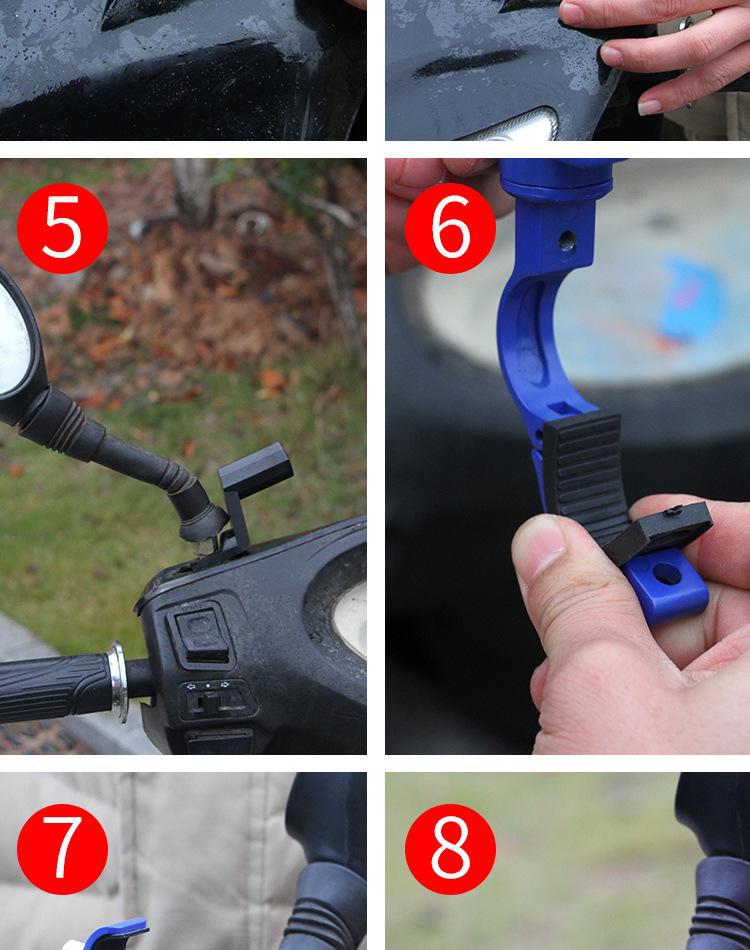 5

6

7

8