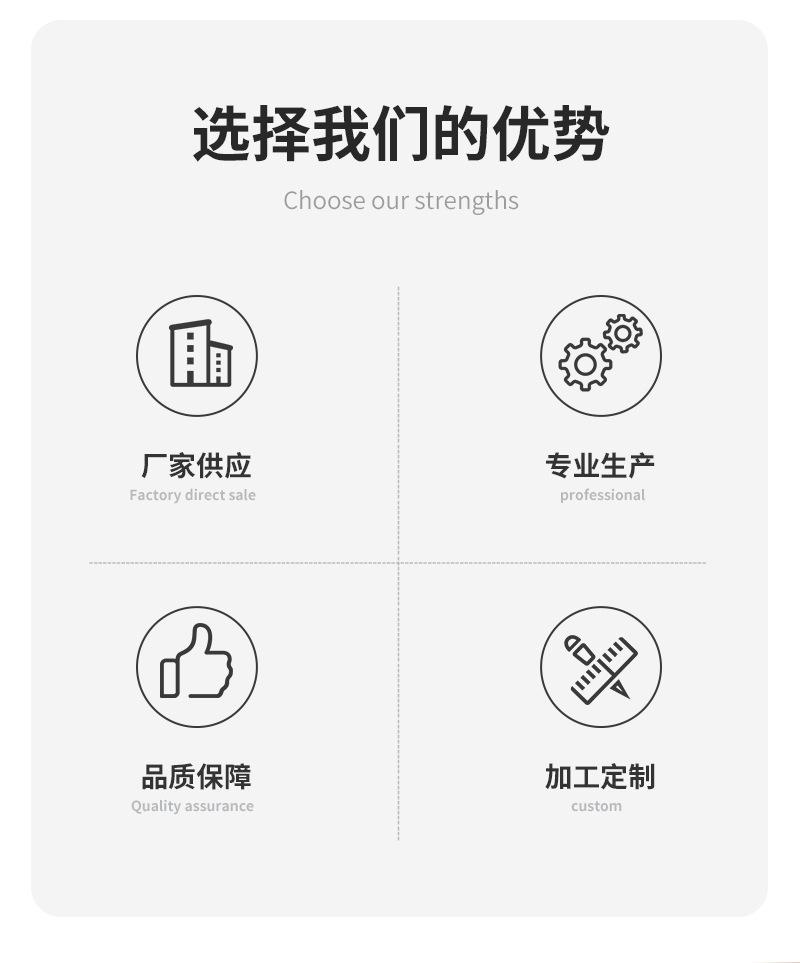 选择我们的优势

Choose our strengths

厂家供应
Factory direct sale

专业生产
professional

品质保障
Quality assurance

加工定制
custom