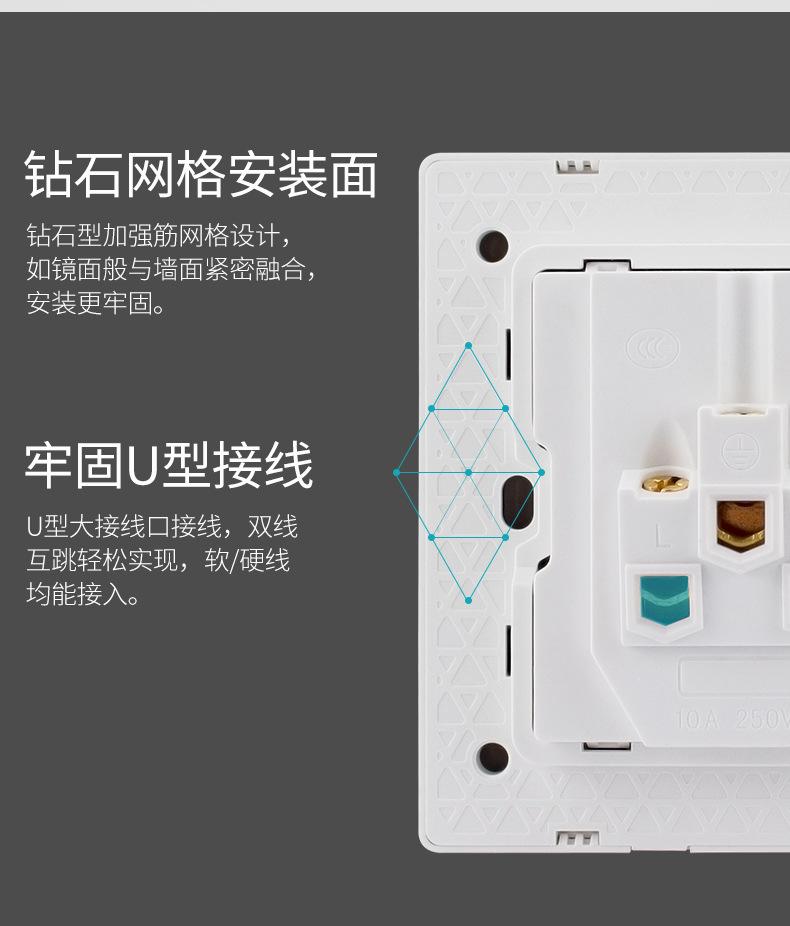 钻石网格安装面

钻石型加强筋网格设计，如镜面般与墙面紧密融合，安装更牢固。

牢固U型接线

U型大接线口接线，双线互跳轻松实现，软/硬线均能接入。

L

10A 250V