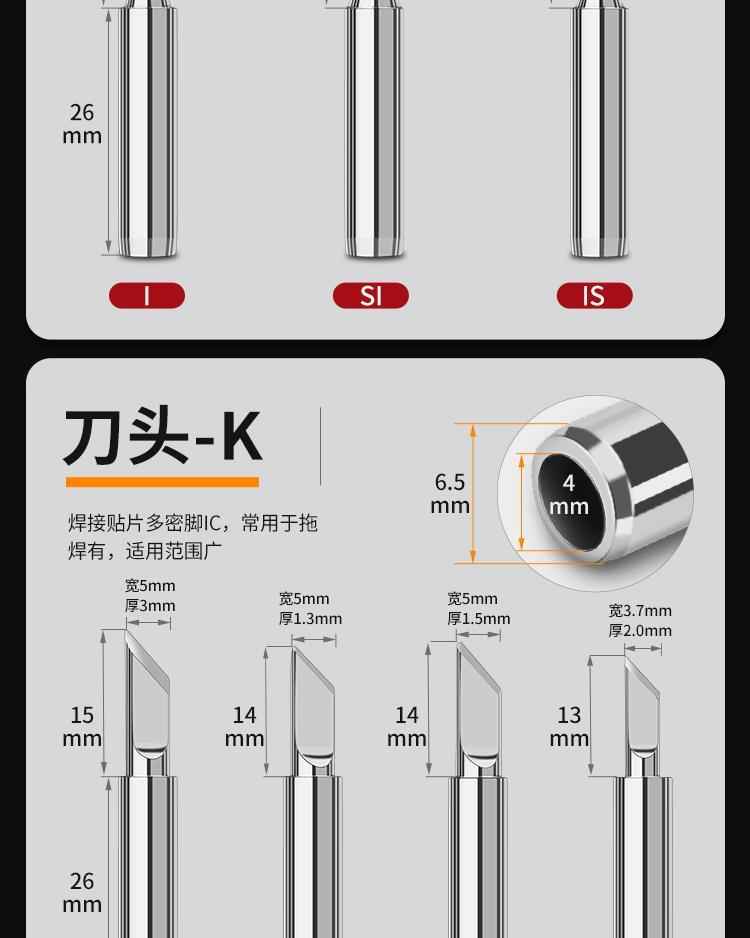 26
mm

I

SI

IS

刀头-K

焊接贴片多密脚IC，常用于拖焊有，适用范围广

6.5
mm

4
mm

宽5mm
厚3mm

宽5mm
厚1.3mm

宽5mm
厚1.5mm

宽3.7mm
厚2.0mm

15
mm

14
mm

14
mm

13
mm

26
mm