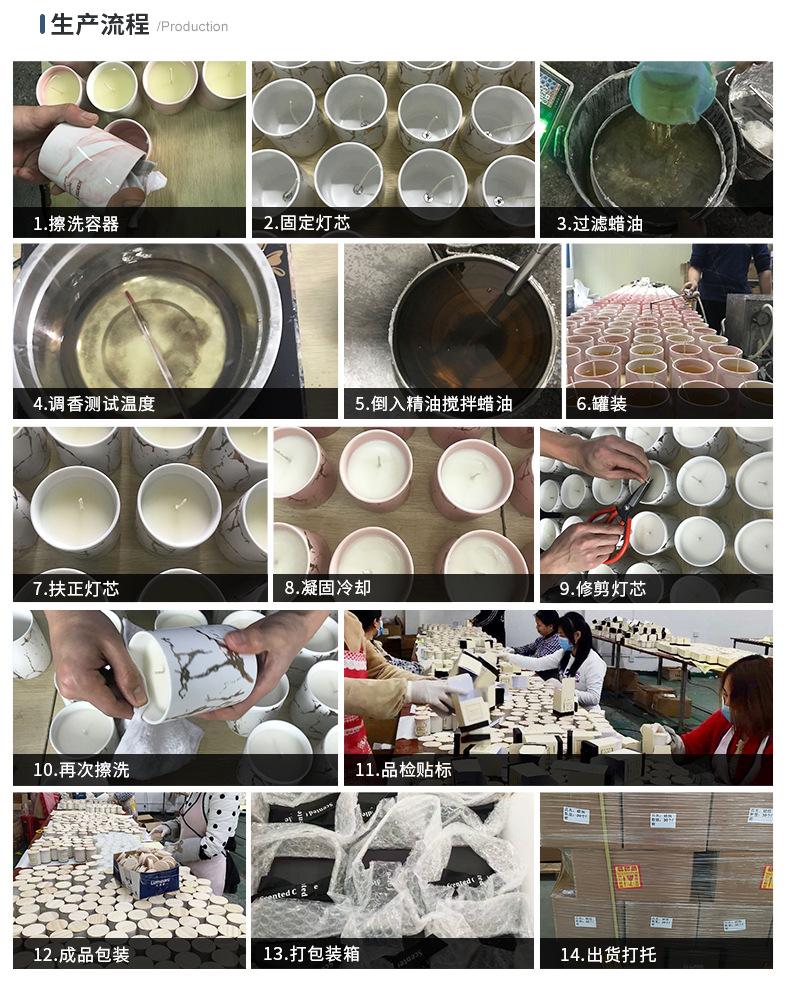 生产流程 /Production

1.擦洗容器

2.固定灯芯

3.过滤蜡油

4.调香测试温度

5.倒入精油搅拌蜡油

6.罐装

7.扶正灯芯

8.凝固冷却

9.修剪灯芯

10.再次擦洗

11.品检贴标

12.成品包装

13.打包装箱

14.出货打托