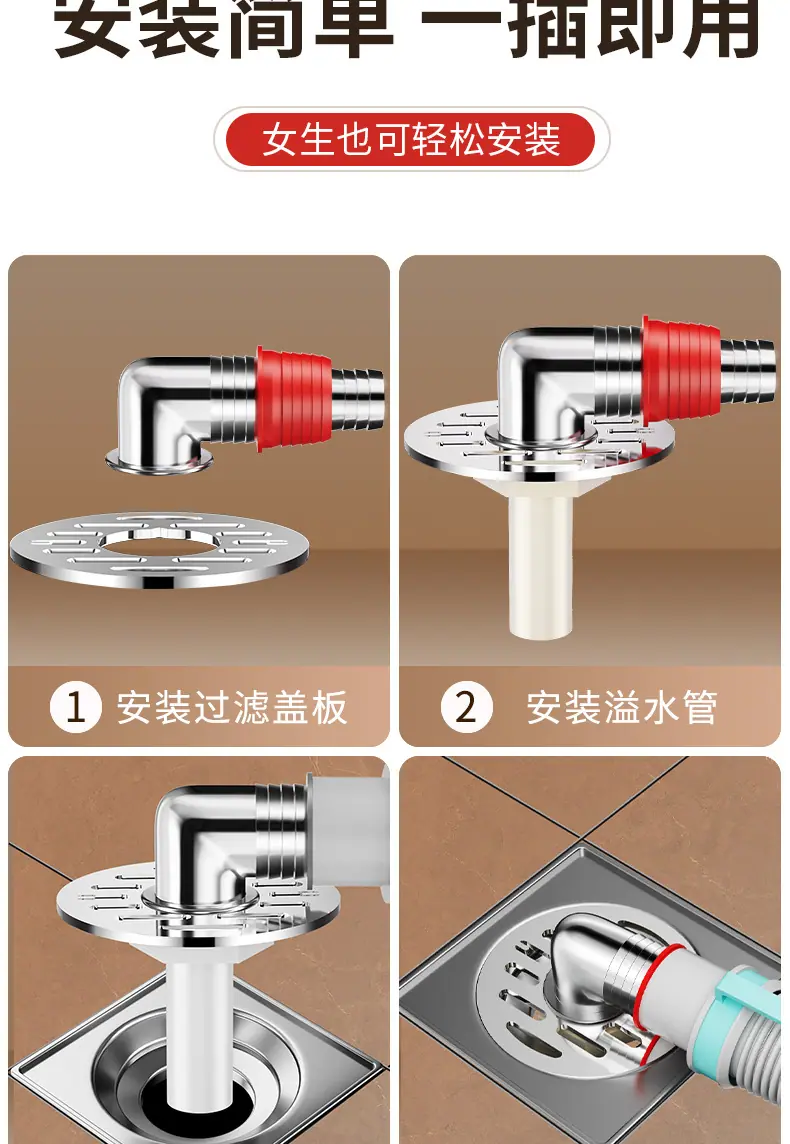 安装简单 一插即用

女生也可轻松安装

1 安装过滤盖板

2 安装溢水管