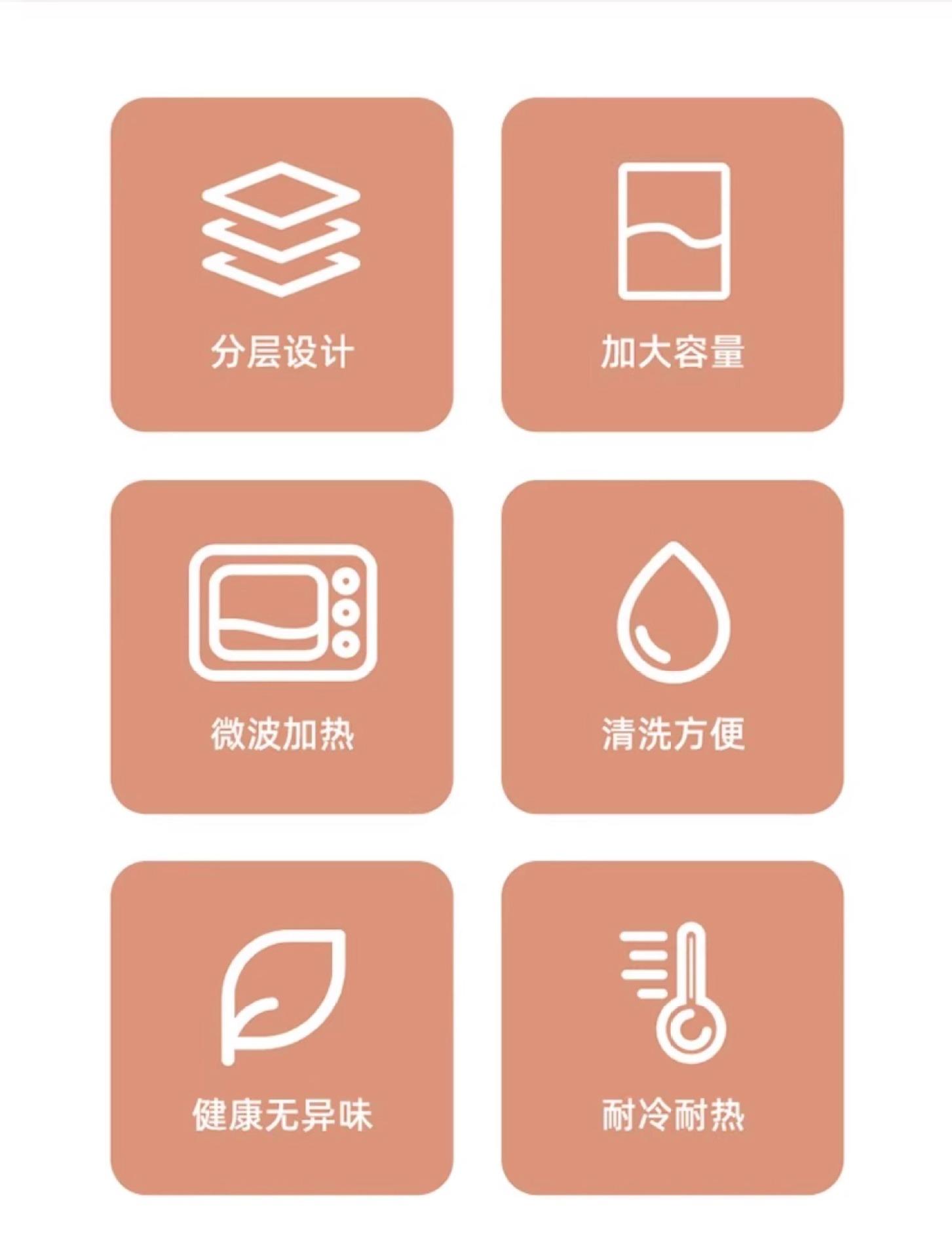 分层设计

加大容量

微波加热

清洗方便

健康无异味

耐冷耐热