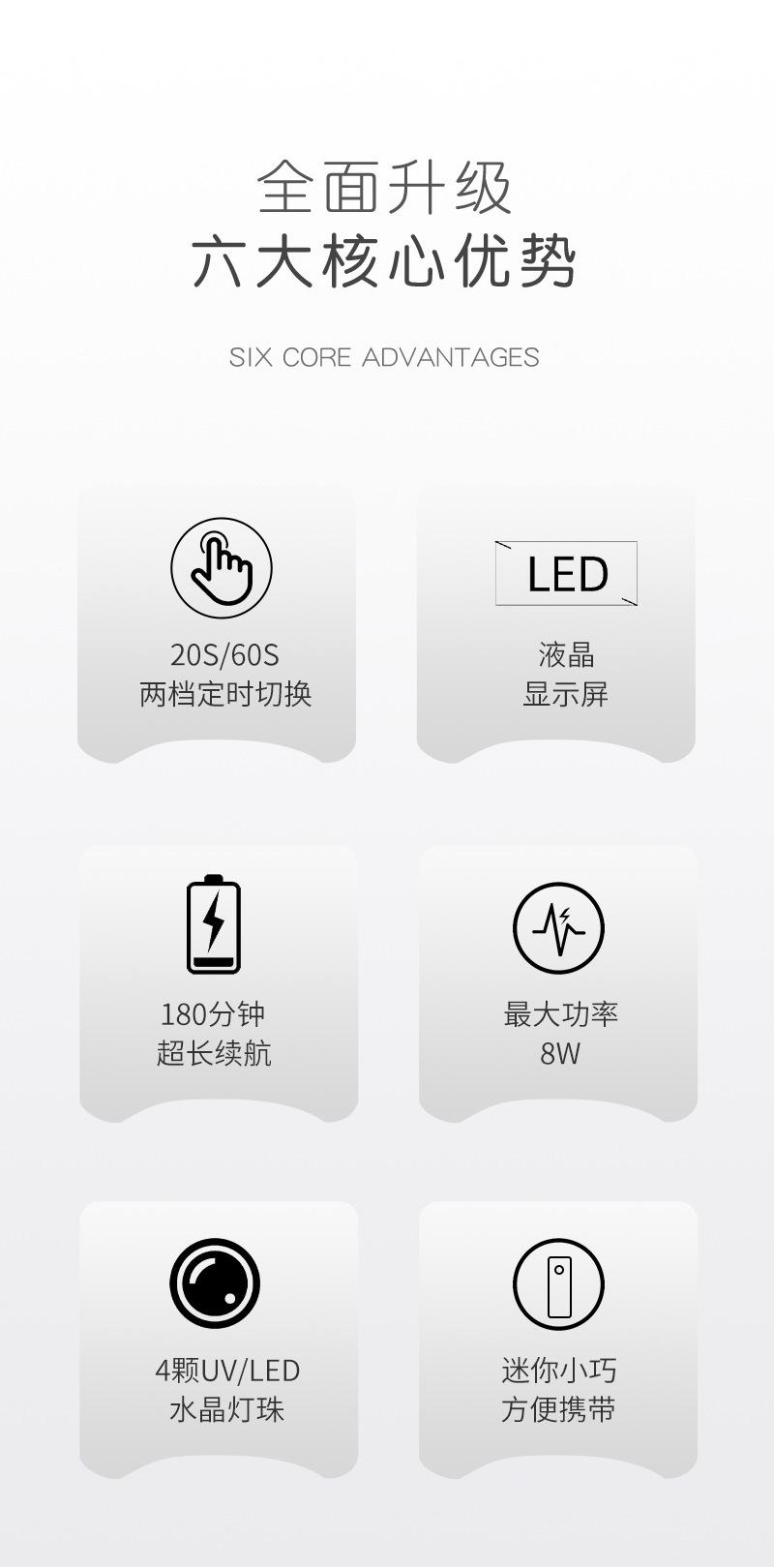 全面升级
六大核心优势

SIX CORE ADVANTAGES

20S/60S
两档定时切换

LED
液晶
显示屏

180分钟
超长续航

最大功率
8W

4颗UV/LED
水晶灯珠

迷你小巧
方便携带