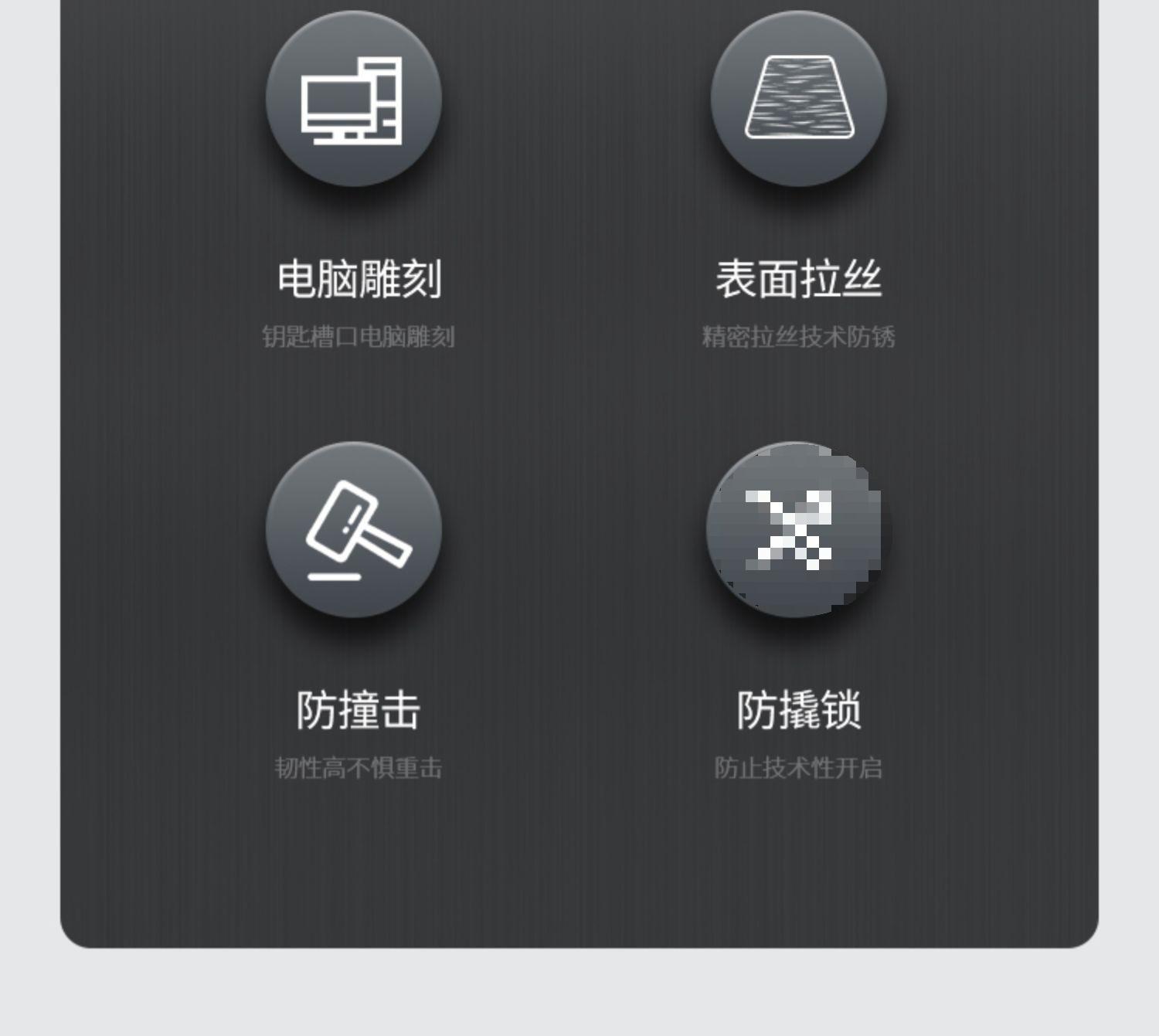 电脑雕刻

钥匙槽口电脑雕刻

表面拉丝

精密拉丝技术防锈

防撞击

韧性高不惧重击

防撬锁

防止技术性开启