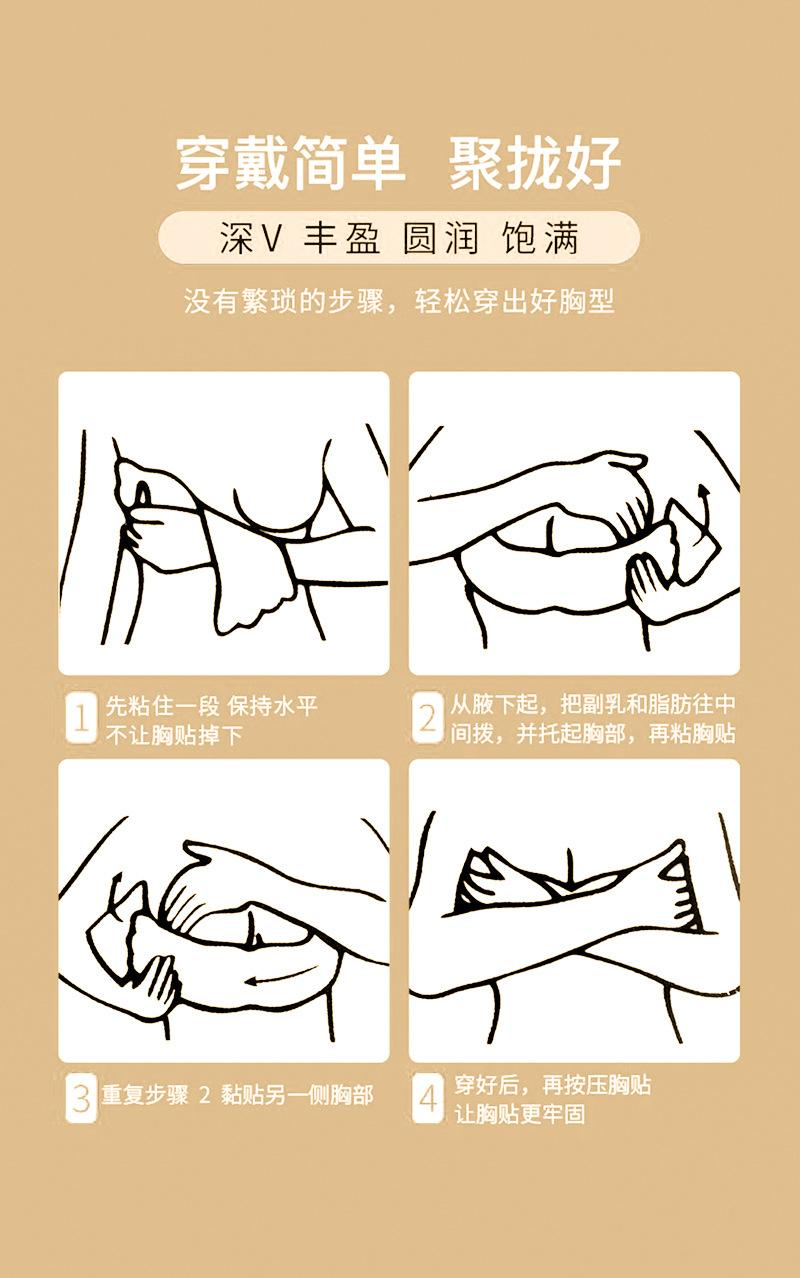 穿戴简单 聚拢好

深V 丰盈 圆润 饱满

没有繁琐的步骤，轻松穿出好胸型

1 先粘住一段 保持水平 不让胸贴掉下

2 从腋下起，把副乳和脂肪往中间拨，并托起胸部，再粘胸贴

3 重复步骤 2 黏贴另一侧胸部

4 穿好后，再按压胸贴 让胸贴更牢固