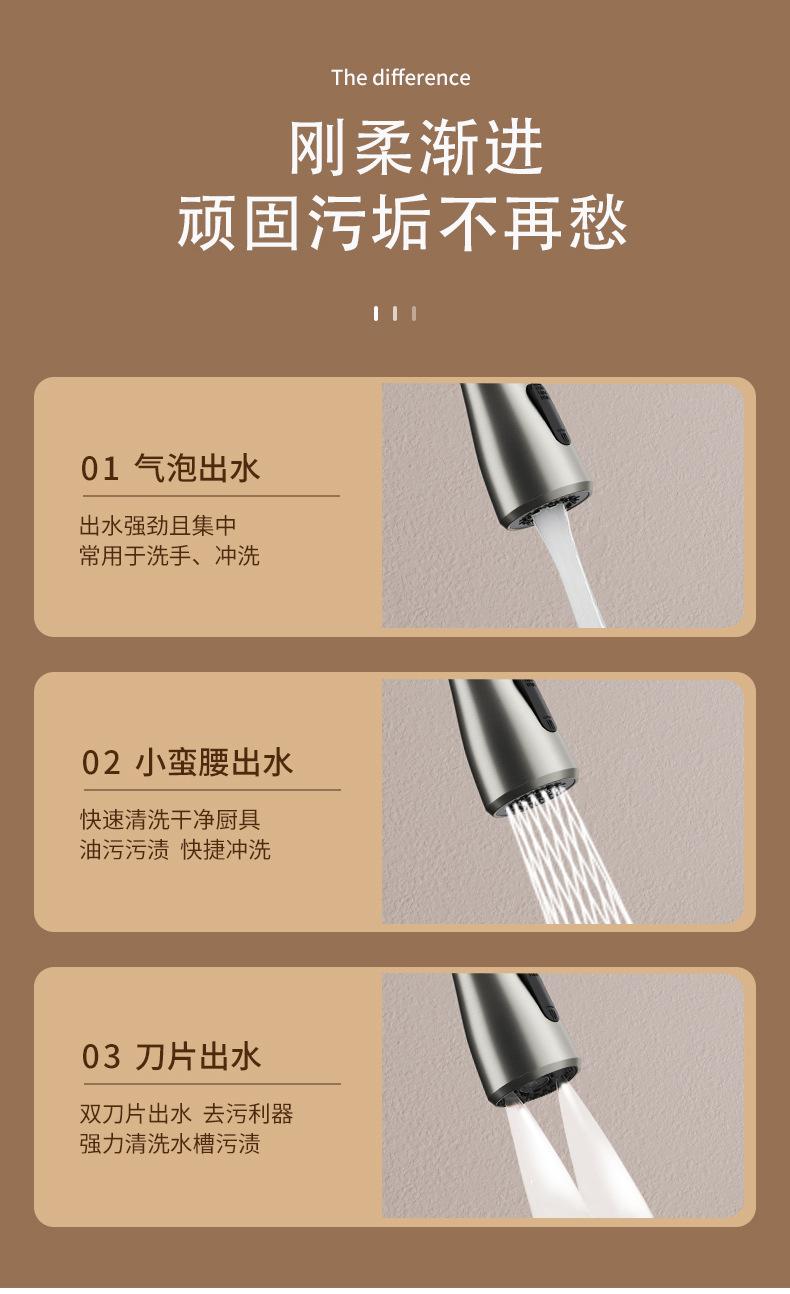 The difference

刚柔渐进
顽固污垢不再愁

01 气泡出水

出水强劲且集中
常用于洗手、冲洗

02 小蛮腰出水

快速清洗干净厨具
油污污渍 快捷冲洗

03 刀片出水

双刀片出水 去污利器
强力清洗水槽污渍