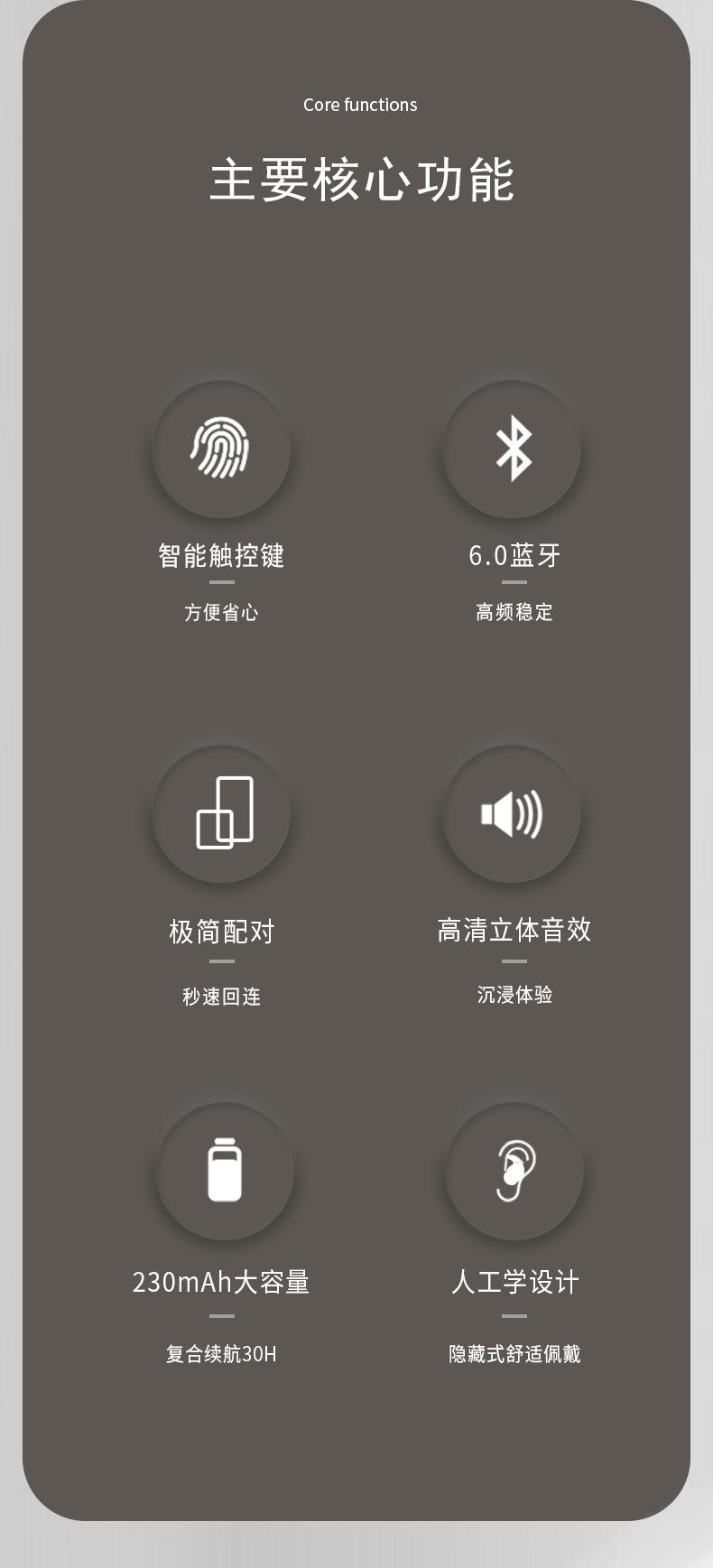 Core functions

主要核心功能

智能触控键

方便省心

6.0蓝牙

高频稳定

极简配对

秒速回连

高清立体音效

沉浸体验

230mAh大容量

复合续航30H

人工学设计

隐藏式舒适佩戴