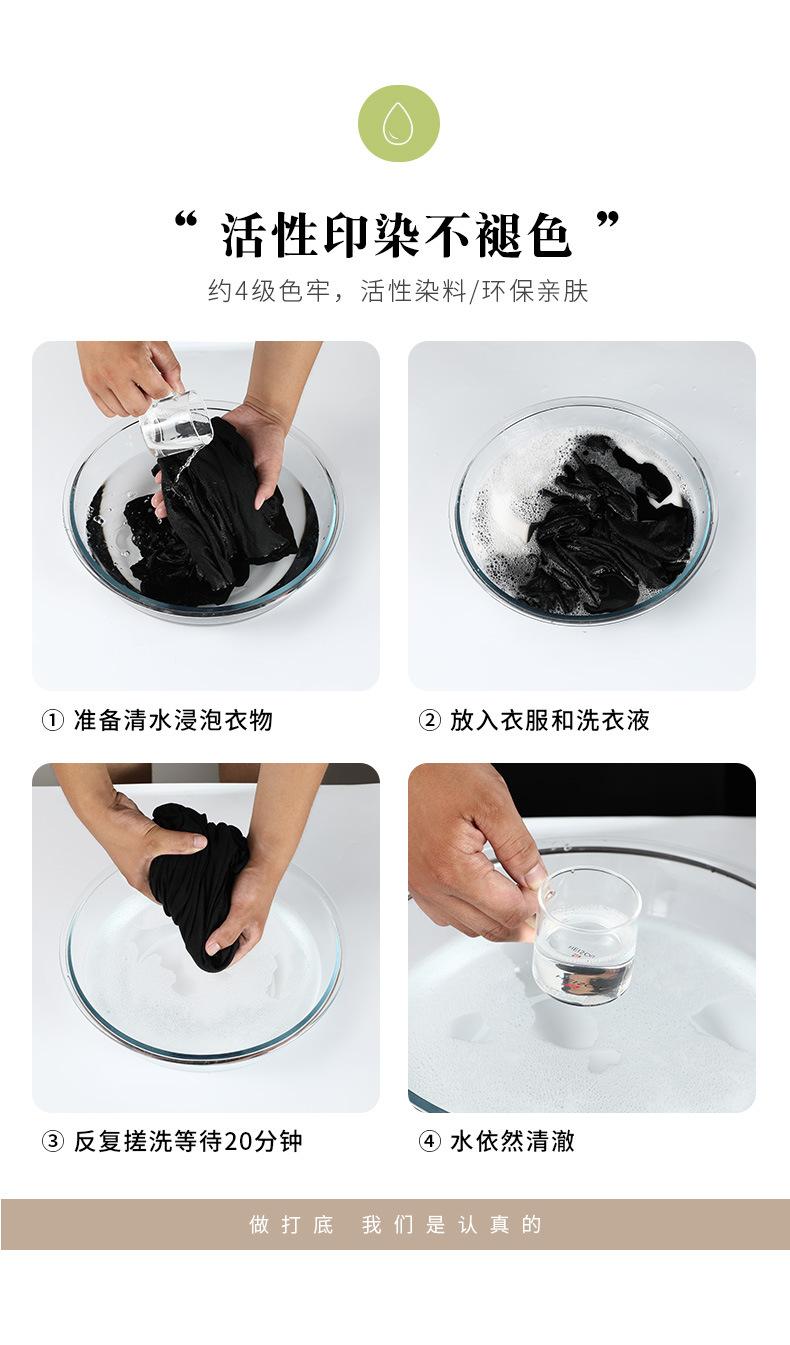 “ 活性印染不褪色 ”
约4级色牢，活性染料/环保亲肤

① 准备清水浸泡衣物

② 放入衣服和洗衣液

③ 反复搓洗等待20分钟

④ 水依然清澈

做打底 我们是认真的