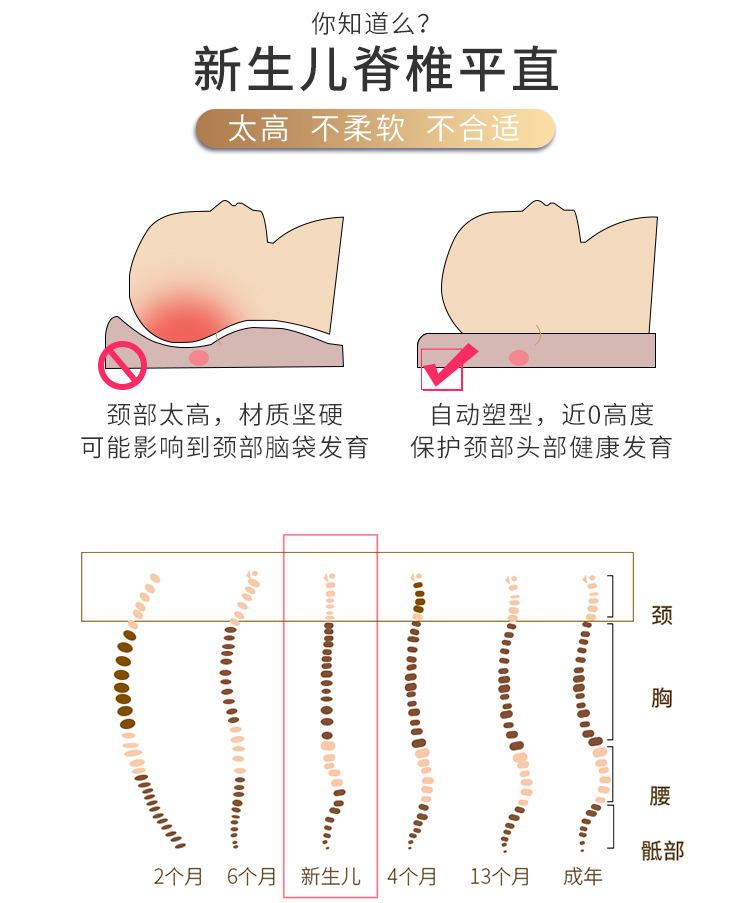 你知道么?
新生儿脊椎平直
太高 不柔软 不合适

颈部太高，材质坚硬
可能影响到颈部脑袋发育

自动塑型，近0高度
保护颈部头部健康发育

颈
胸
腰
骶部

2个月 6个月 新生儿 4个月 13个月 成年