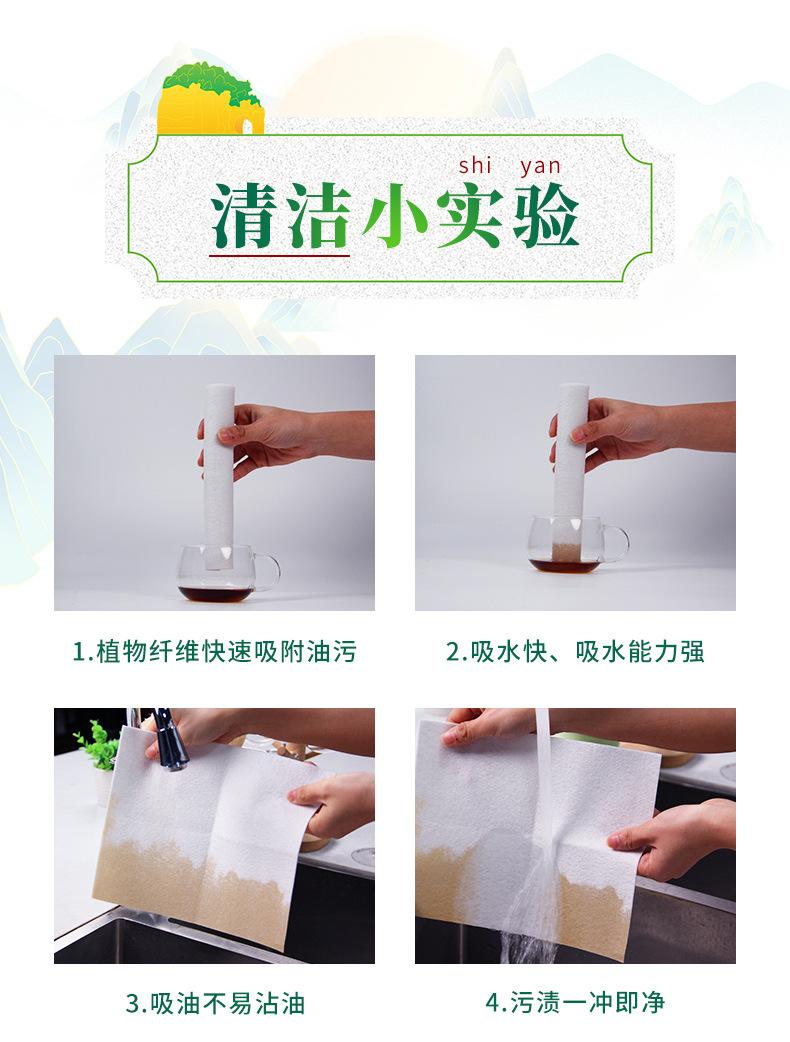 shi yan
清洁小实验

1.植物纤维快速吸附油污

2.吸水快、吸水能力强

3.吸油不易沾油

4.污渍一冲即净