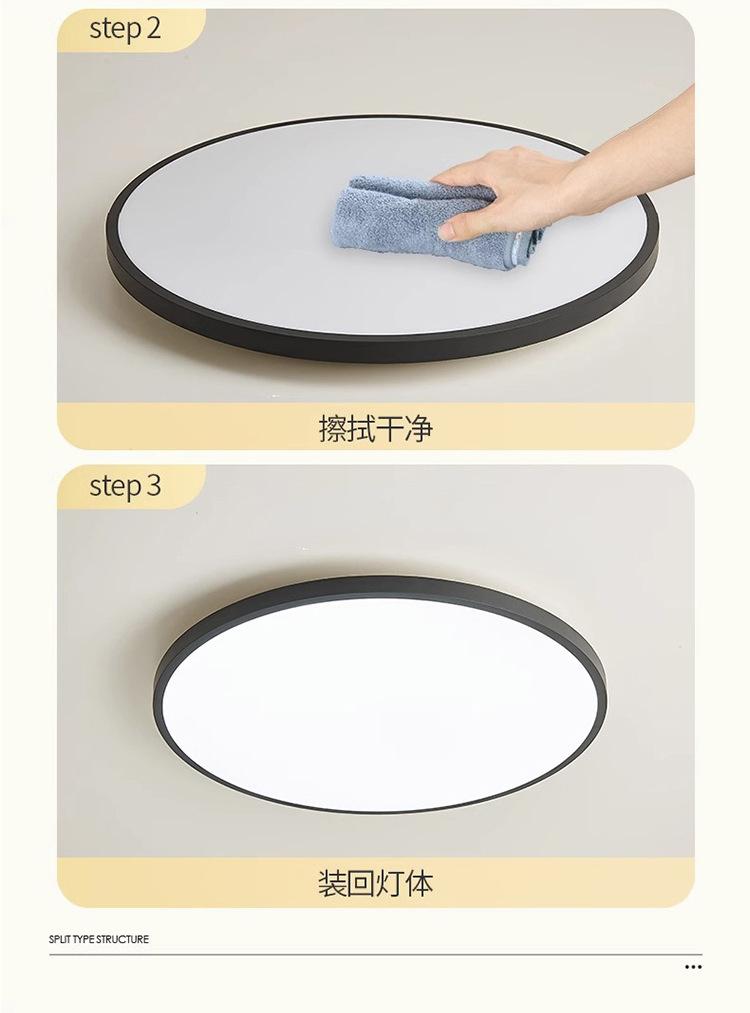 step 2

擦拭干净

step 3

装回灯体

SPLIT TYPE STRUCTURE

...