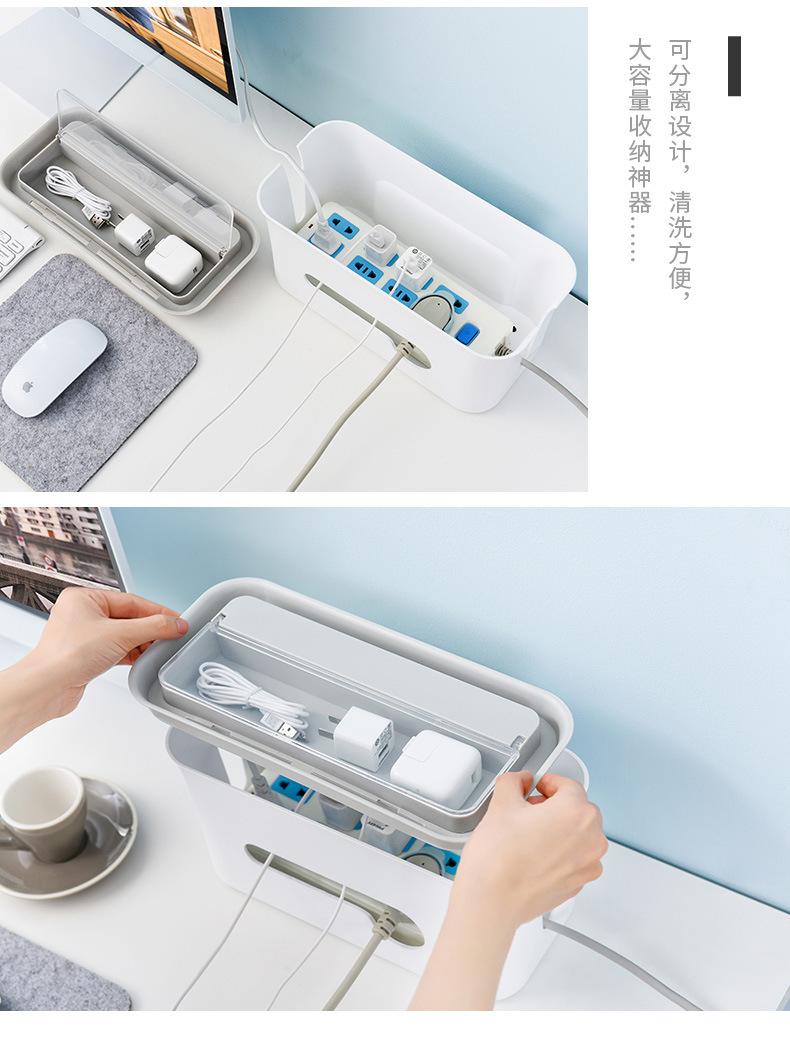 可分离设计，清洗方便，
大容量收纳神器……