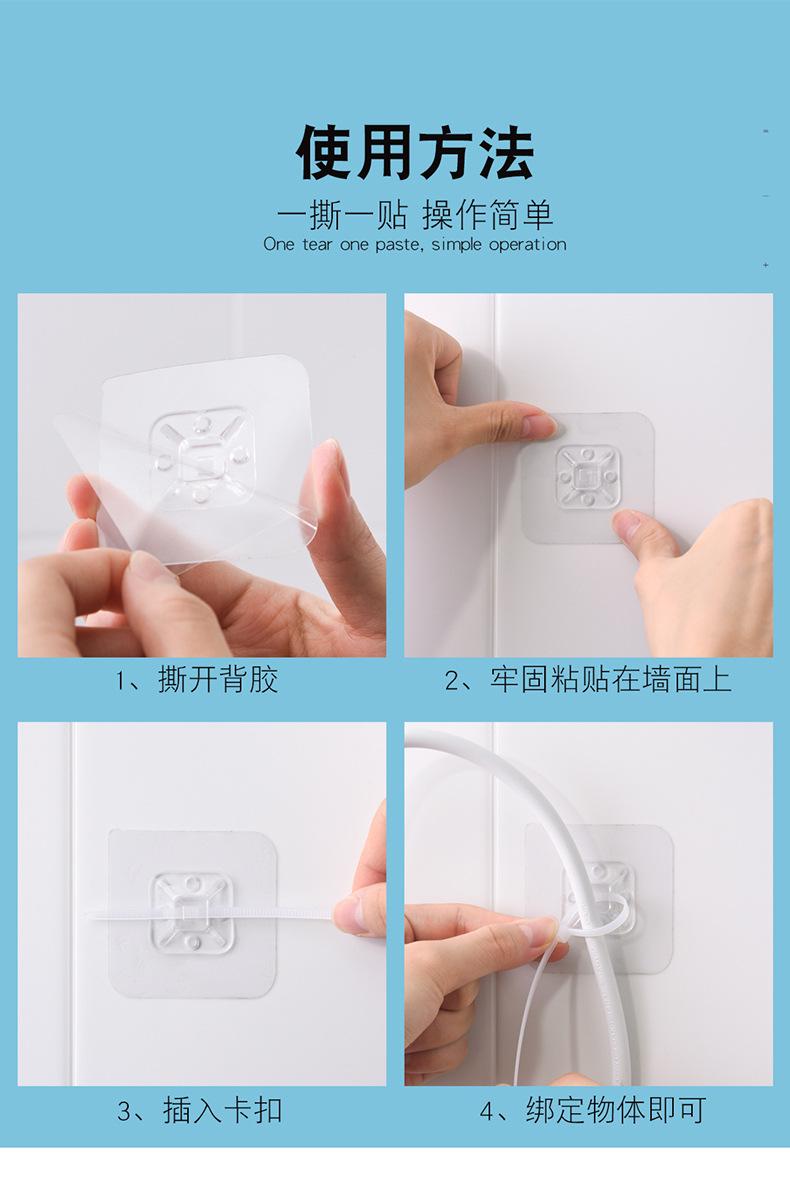 使用方法

一撕一贴 操作简单

One tear one paste, simple operation

1、撕开背胶

2、牢固粘贴在墙面上

3、插入卡扣

4、绑定物体即可